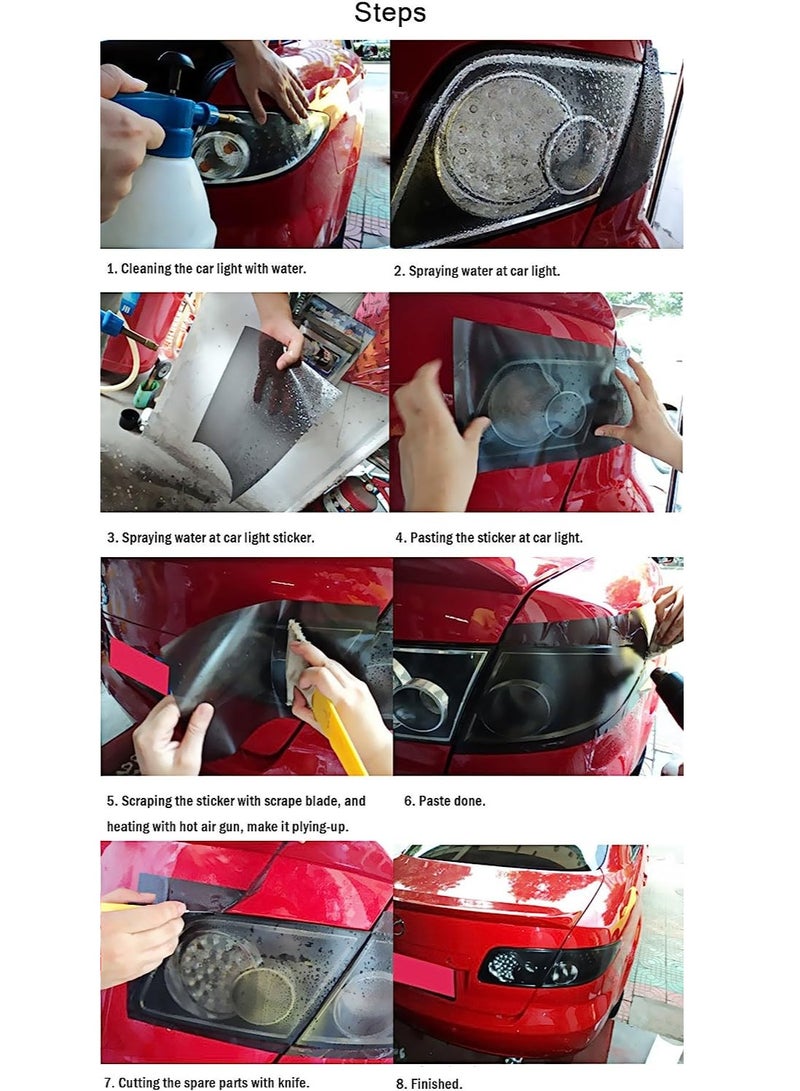 Steps

1. Cleaning the car light with water.

2. Spraying water at car light.

3. Spraying water at car light sticker.

4. Pasting the sticker at car light.

5. Scraping the sticker with scrape blade, and heating with hot air gun, make it plying-up.

6. Paste done.

7. Cutting the spare parts with knife.

8. Finished.