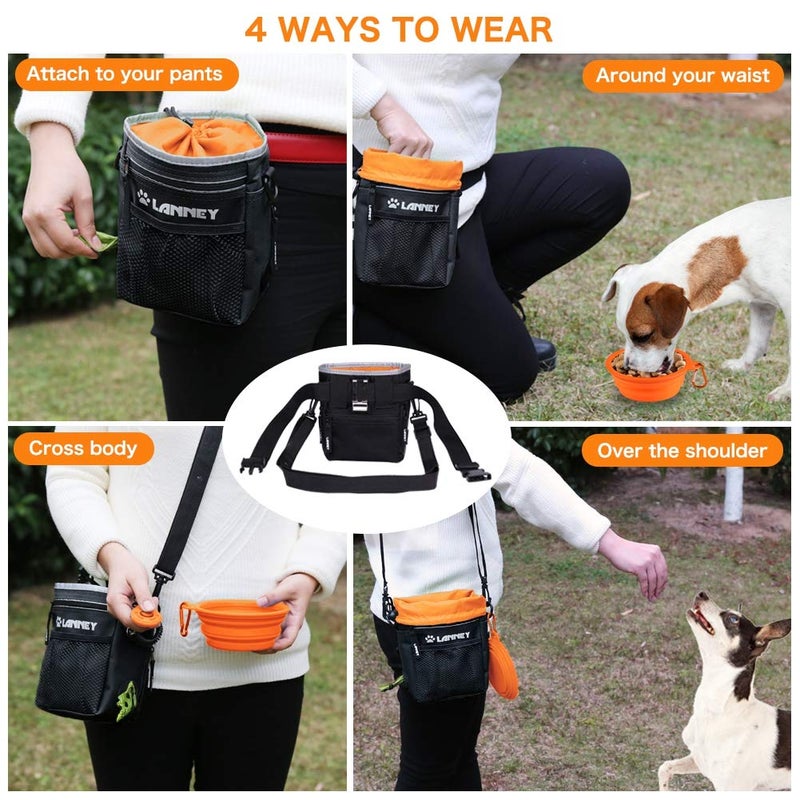 4 WAYS TO WEAR

Attach to your pants

LANNEY

Around your waist

LANNEY

Cross body

LANNEY

Over the shoulder

LANNEY