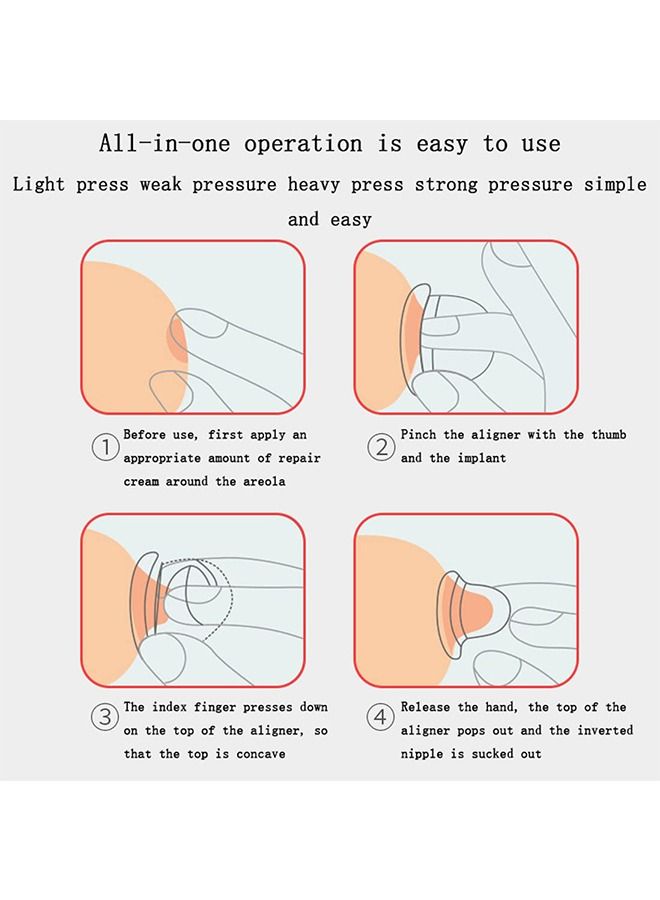 All-in-one operation is easy to use

Light press weak pressure heavy press strong pressure simple and easy

① Before use, first apply an appropriate amount of repair cream around the areola

② Pinch the aligner with the thumb and the implant

③ The index finger presses down on the top of the aligner, so that the top is concave

④ Release the hand, the top of the aligner pops out and the inverted nipple is sucked out