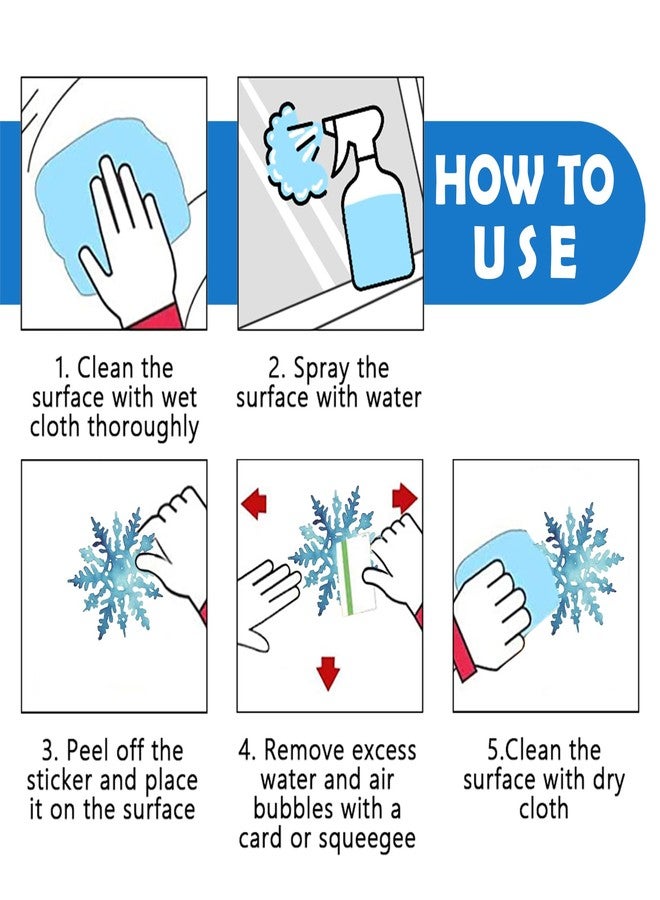 HOW TO USE

1. Clean the surface with wet cloth thoroughly

2. Spray the surface with water

3. Peel off the sticker and place it on the surface

4. Remove excess water and air bubbles with a card or squeegee

5.Clean the surface with dry cloth