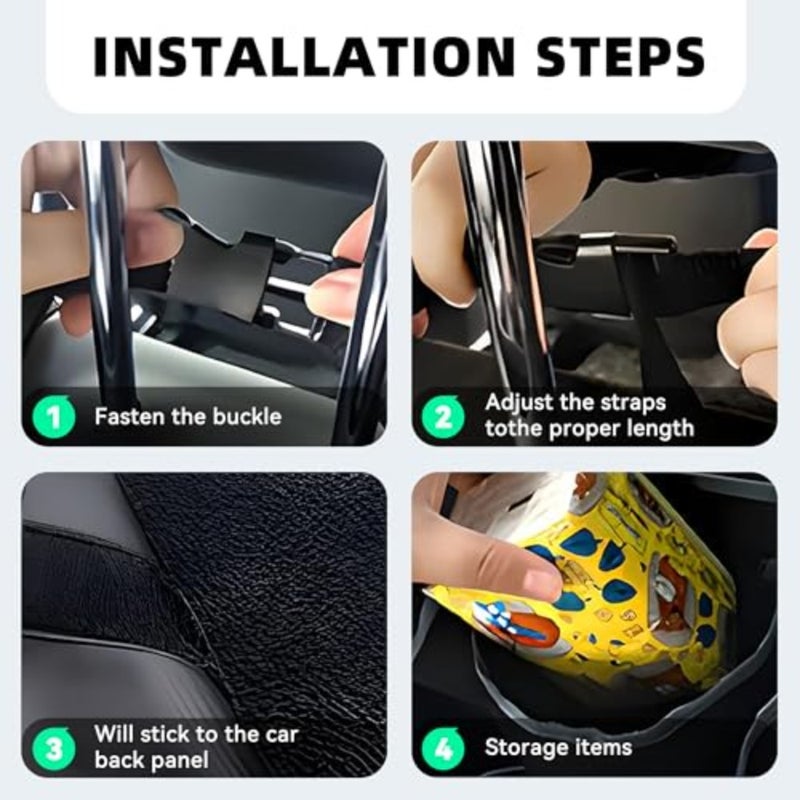 INSTALLATION STEPS

1 Fasten the buckle

2 Adjust the straps tothe proper length

3 Will stick to the car back panel

4 Storage items