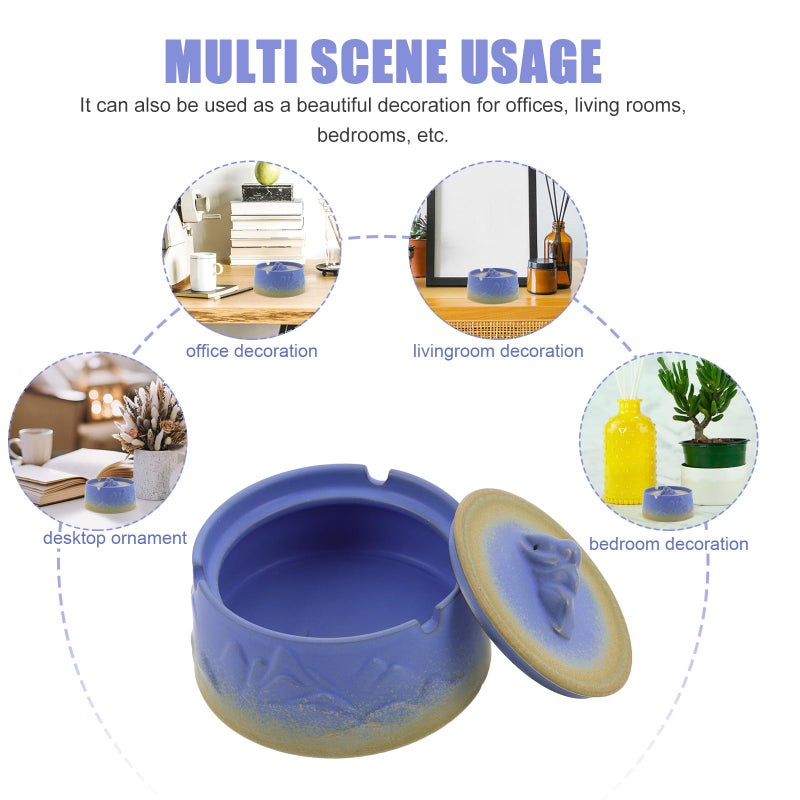 MULTI SCENE USAGE

It can also be used as a beautiful decoration for offices, living rooms, bedrooms, etc.

office decoration

livingroom decoration

desktop ornament

bedroom decoration