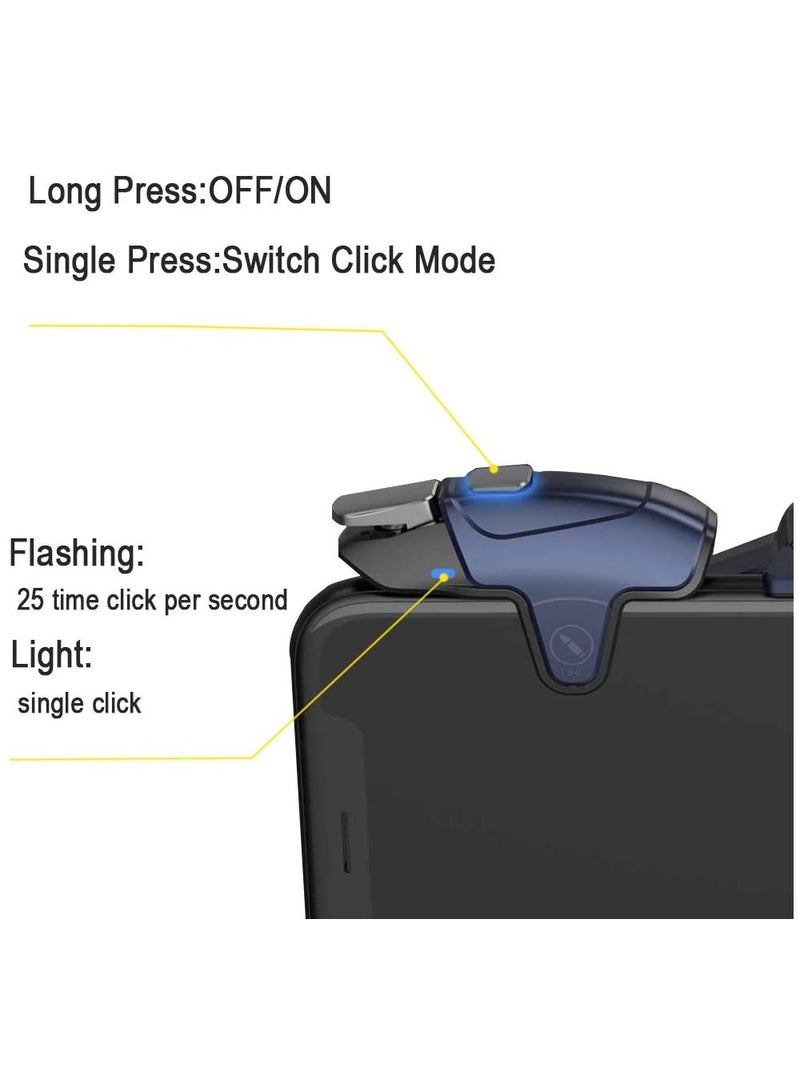 Long Press:OFF/ON

Single Press:Switch Click Mode

Flashing:

25 time click per second

Light:

single click