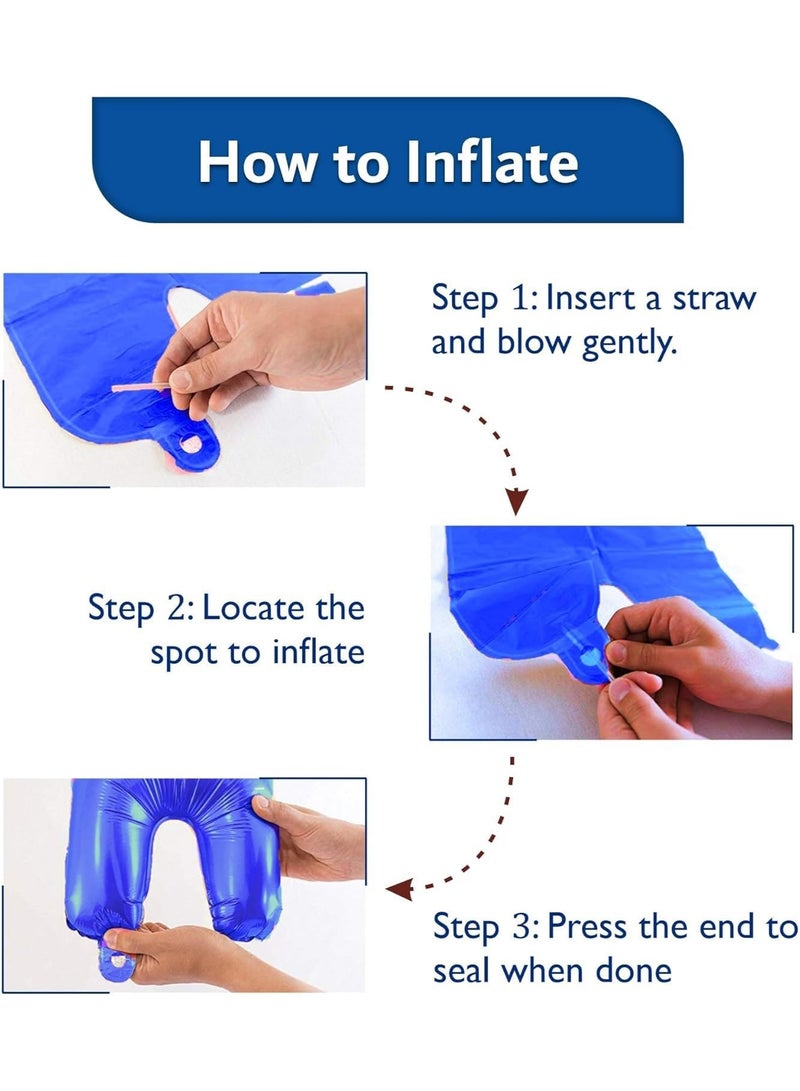 How to Inflate

Step 1: Insert a straw and blow gently.

Step 2: Locate the spot to inflate

Step 3: Press the end to seal when done