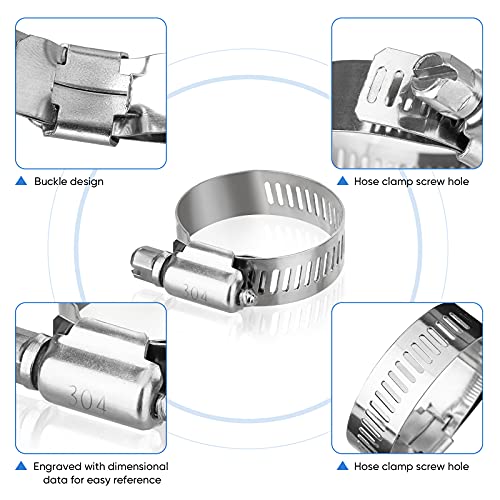 Buckle design

Hose clamp screw hole

304

304

Engraved with dimensional data for easy reference

Hose clamp screw hole