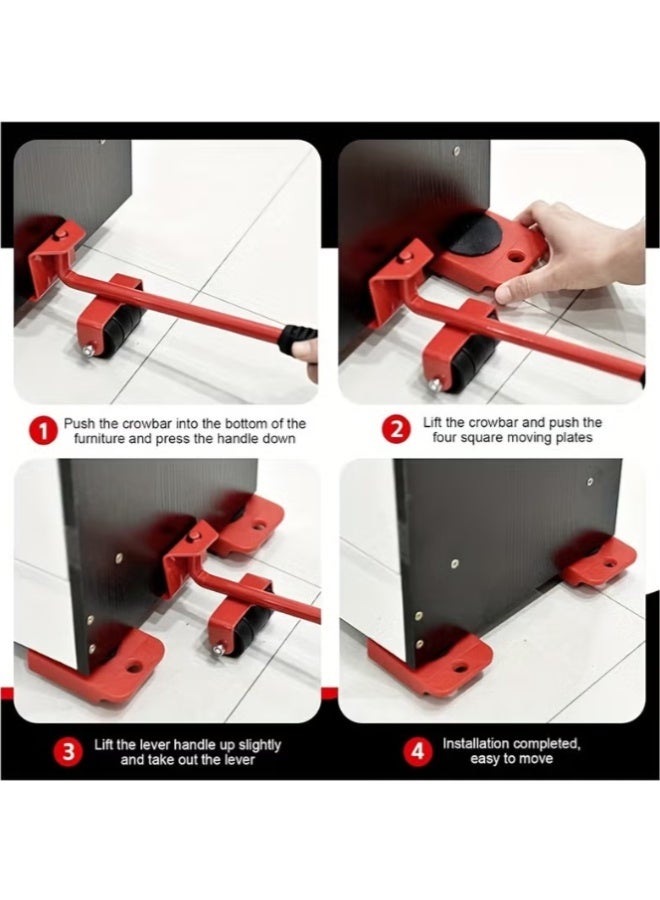 1 Push the crowbar into the bottom of the furniture and press the handle down

2 Lift the crowbar and push the four square moving plates

3 Lift the lever handle up slightly and take out the lever

4 Installation completed, easy to move