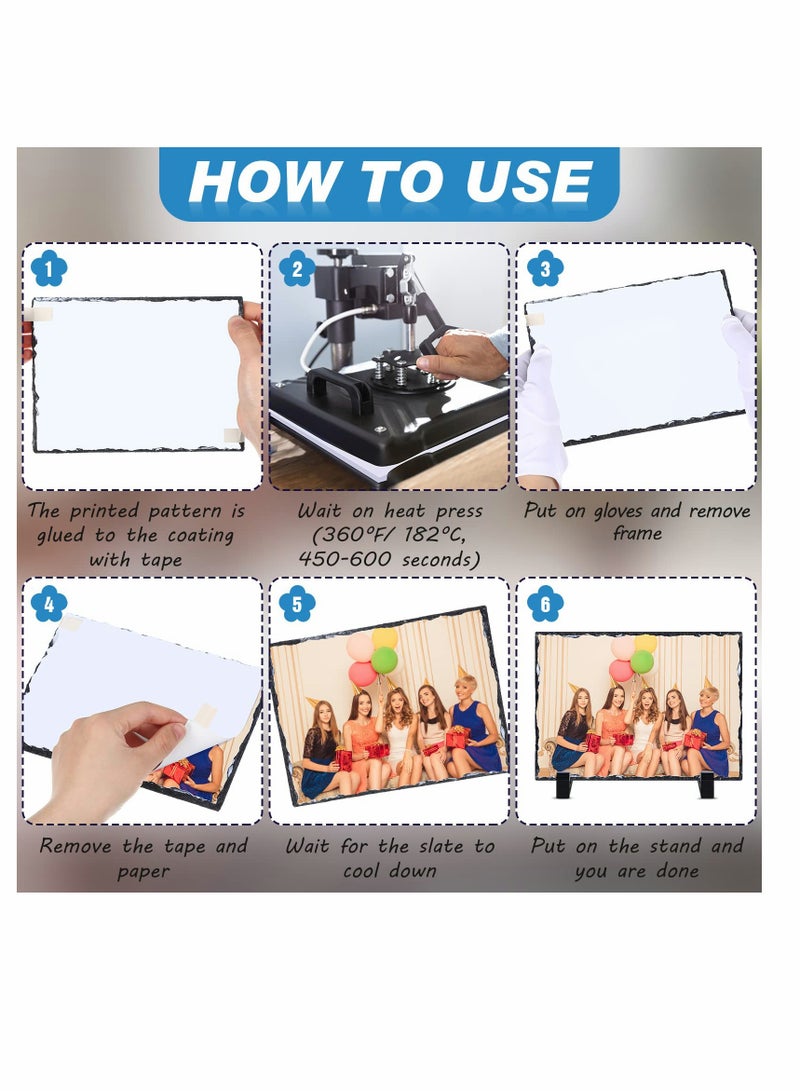 HOW TO USE

1

The printed pattern is glued to the coating with tape

2

Wait on heat press (360°F/ 182°C, 450-600 seconds)

3

Put on gloves and remove frame

4

Remove the tape and paper

5

Wait for the slate to cool down

6

Put on the stand and you are done