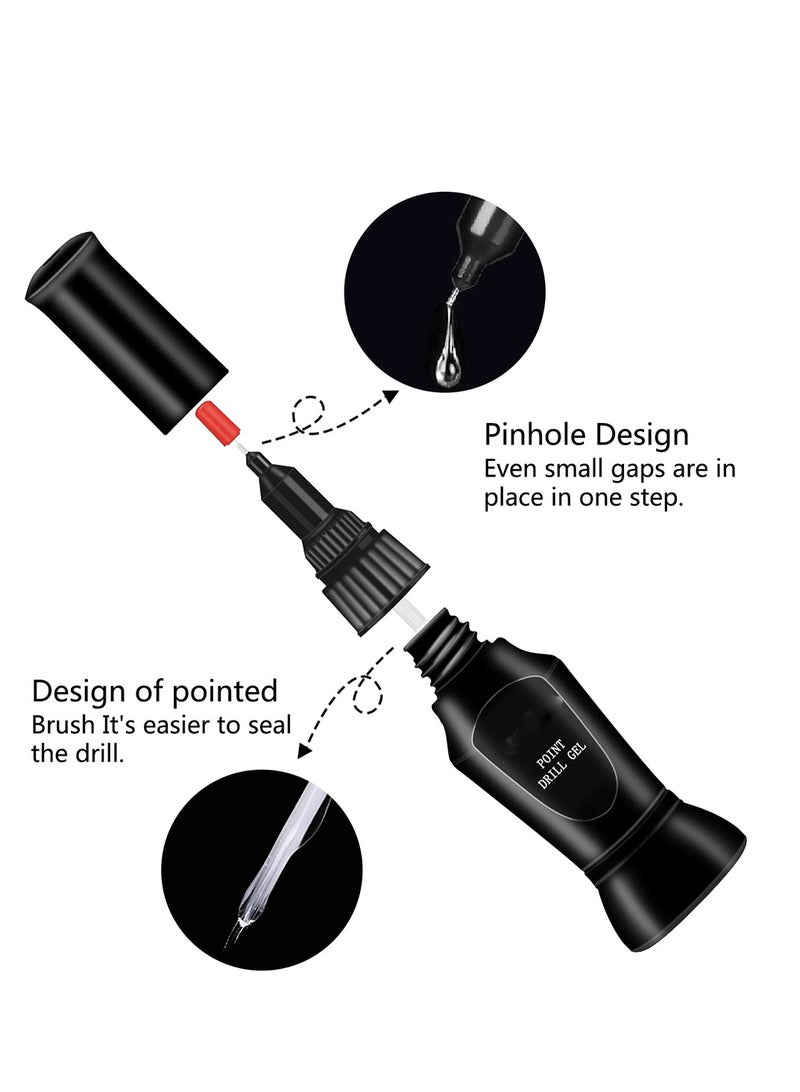 Pinhole Design
Even small gaps are in place in one step.

Design of pointed
Brush It's easier to seal the drill.

POINT
DRILL GEL