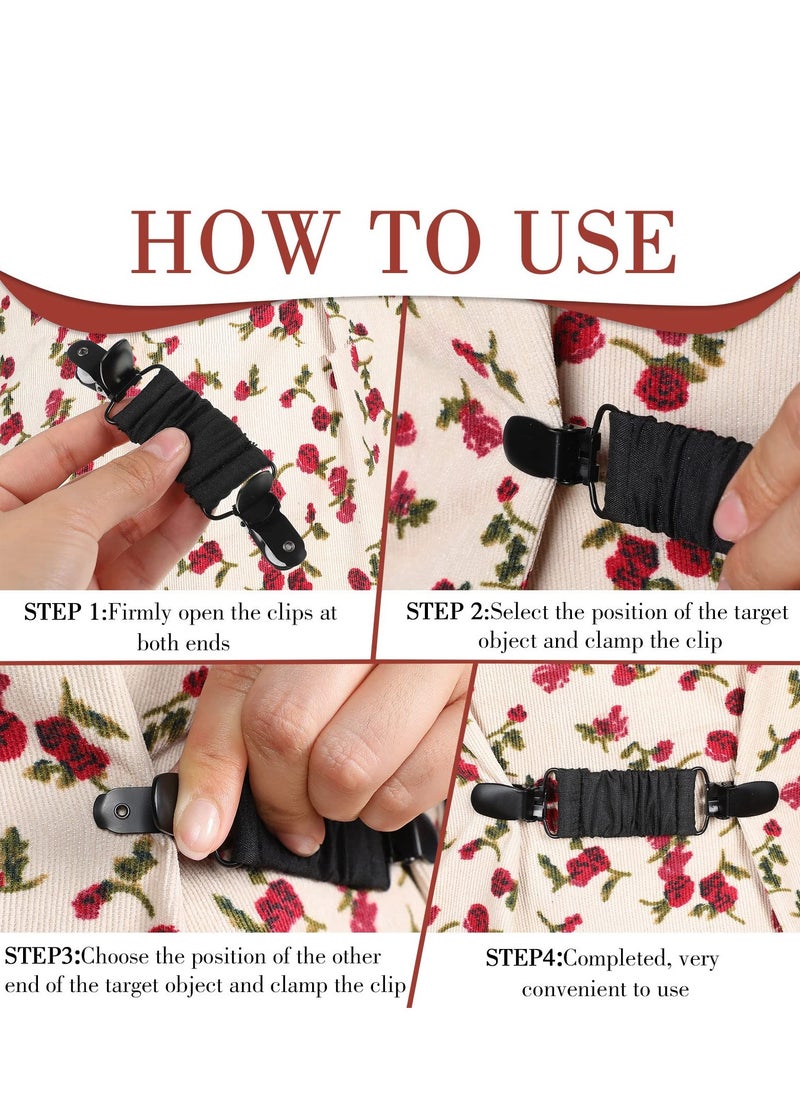 HOW TO USE

STEP 1:Firmly open the clips at both ends

STEP 2:Select the position of the target object and clamp the clip

STEP3:Choose the position of the other end of the target object and clamp the clip

STEP4:Completed, very convenient to use