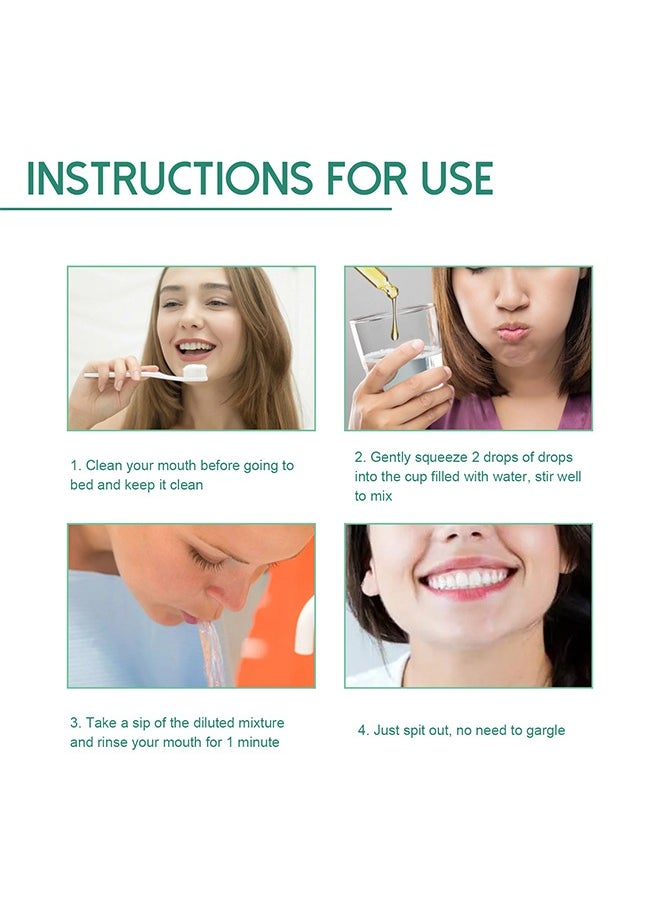 INSTRUCTIONS FOR USE

1. Clean your mouth before going to bed and keep it clean

2. Gently squeeze 2 drops of drops into the cup filled with water, stir well to mix

3. Take a sip of the diluted mixture and rinse your mouth for 1 minute

4. Just spit out, no need to gargle