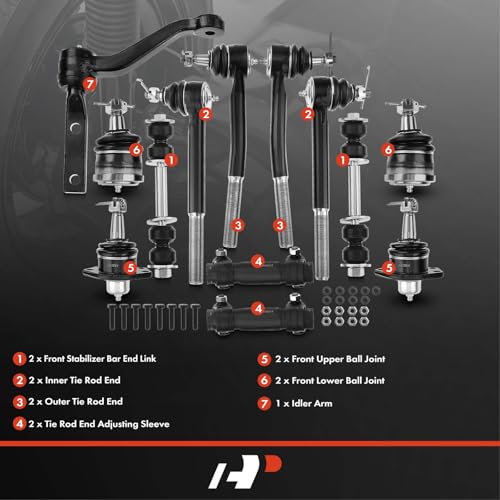 7
2
2
6
1
1
6
3
3
5
4
5
4

1 2 x Front Stabilizer Bar End Link

2 2 x Inner Tie Rod End

3 2 x Outer Tie Rod End

4 2 x Tie Rod End Adjusting Sleeve

5 2 x Front Upper Ball Joint

6 2 x Front Lower Ball Joint

7 1 x Idler Arm