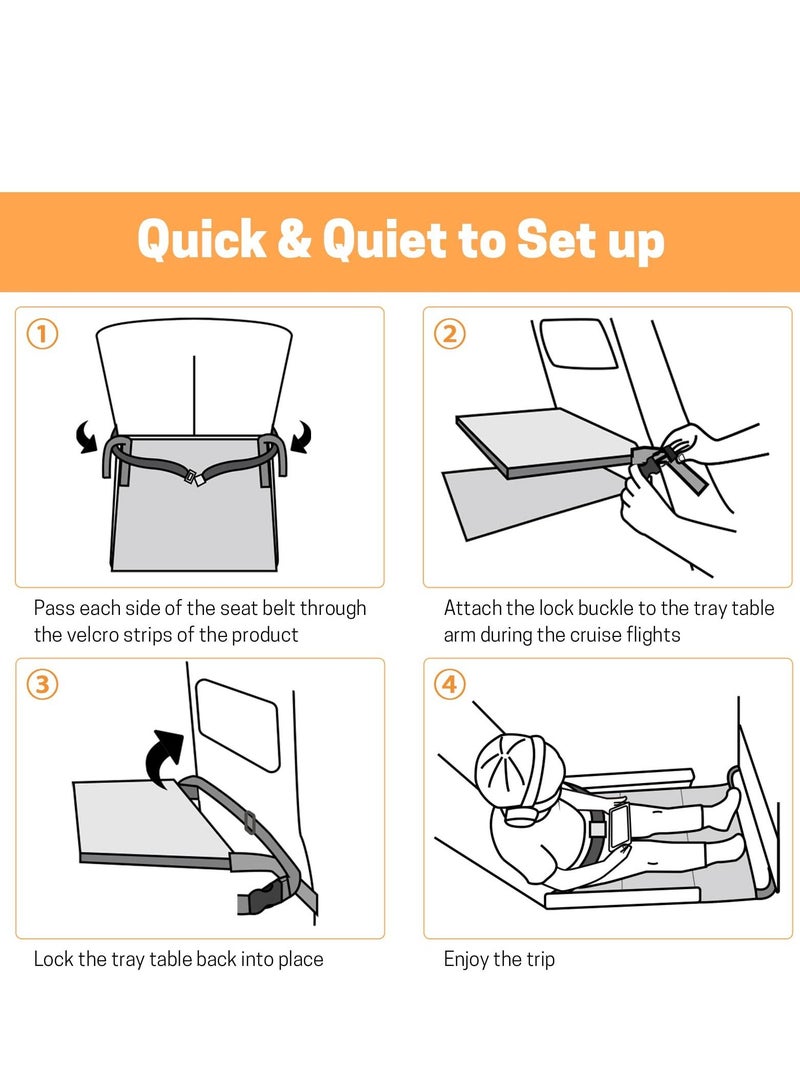 Quick & Quiet to Set up

①

Pass each side of the seat belt through the velcro strips of the product

②

Attach the lock buckle to the tray table arm during the cruise flights

③

Lock the tray table back into place

④

Enjoy the trip