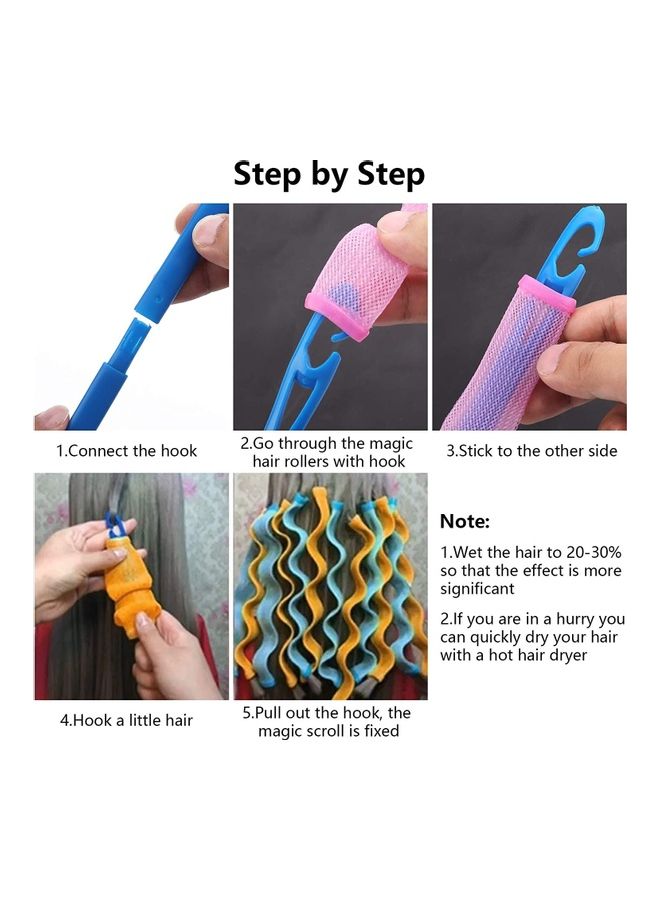 Step by Step

1.Connect the hook

2.Go through the magic hair rollers with hook

3.Stick to the other side

4.Hook a little hair

5.Pull out the hook, the magic scroll is fixed

Note:

1.Wet the hair to 20-30% so that the effect is more significant

2.If you are in a hurry you can quickly dry your hair with a hot hair dryer