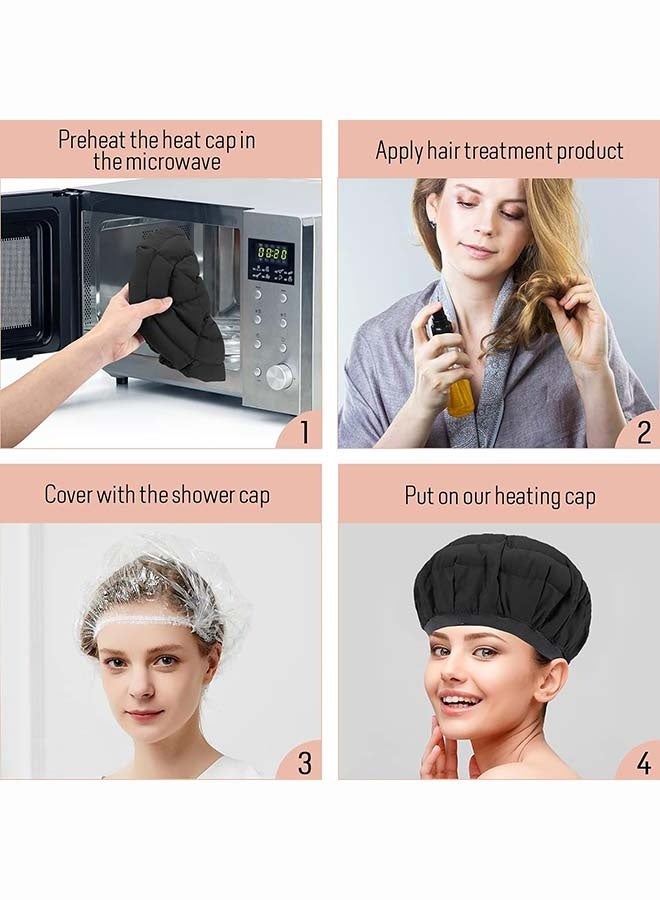 Preheat the heat cap in the microwave

00:20

1

Apply hair treatment product

2

Cover with the shower cap

3

Put on our heating cap

4