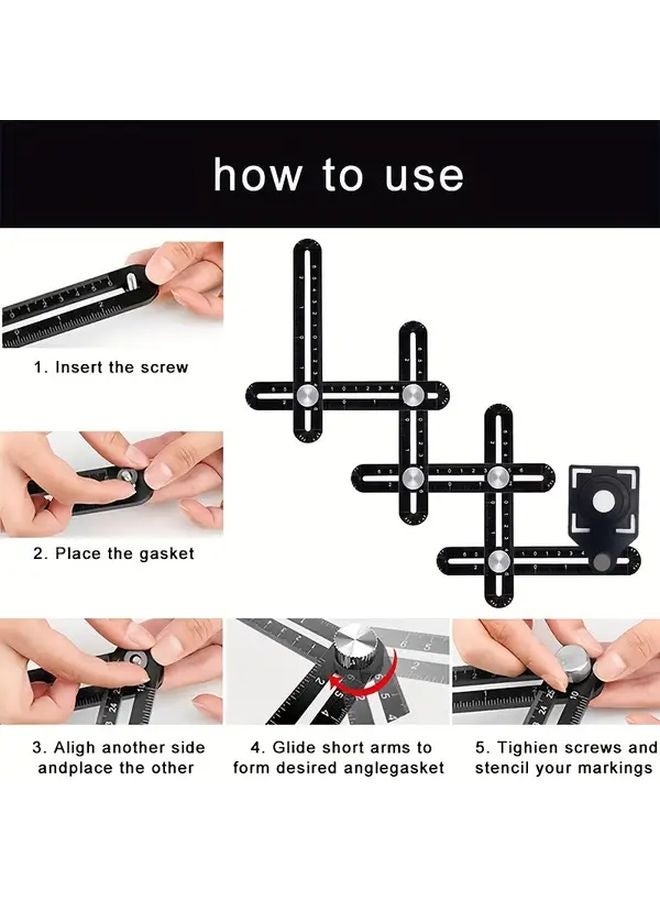 how to use

1. Insert the screw

2. Place the gasket

3. Aligh another side andplace the other

4. Glide short arms to form desired anglegasket

5. Tighien screws and stencil your markings