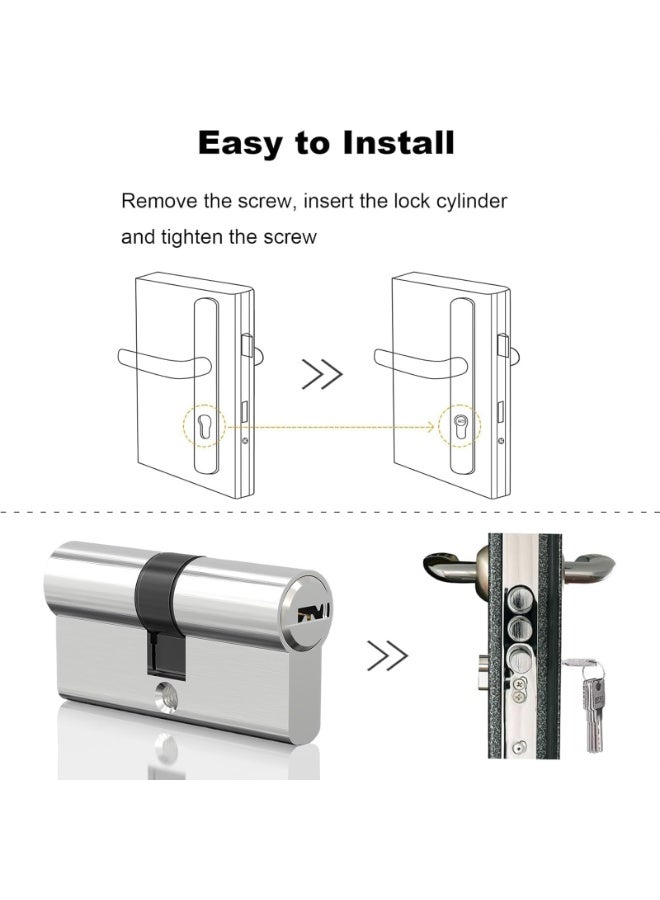 Easy to Install

Remove the screw, insert the lock cylinder and tighten the screw