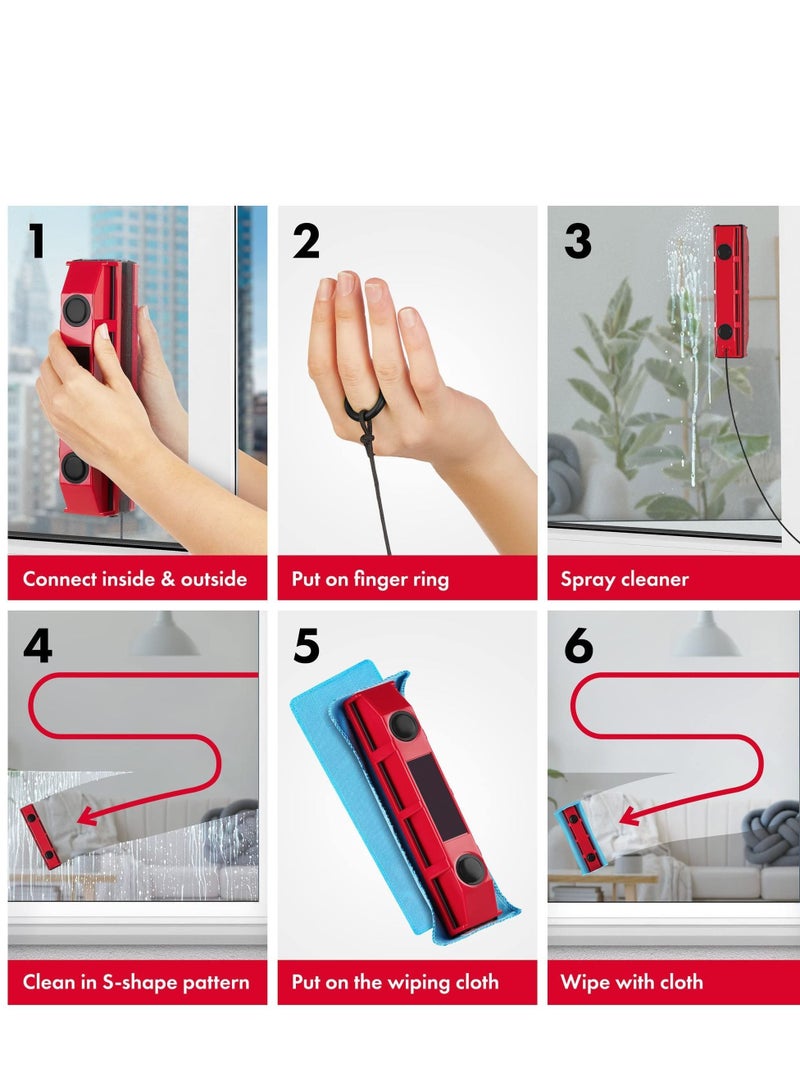 1

Connect inside & outside

2

Put on finger ring

3

Spray cleaner

4

Clean in S-shape pattern

5

Put on the wiping cloth

6

Wipe with cloth