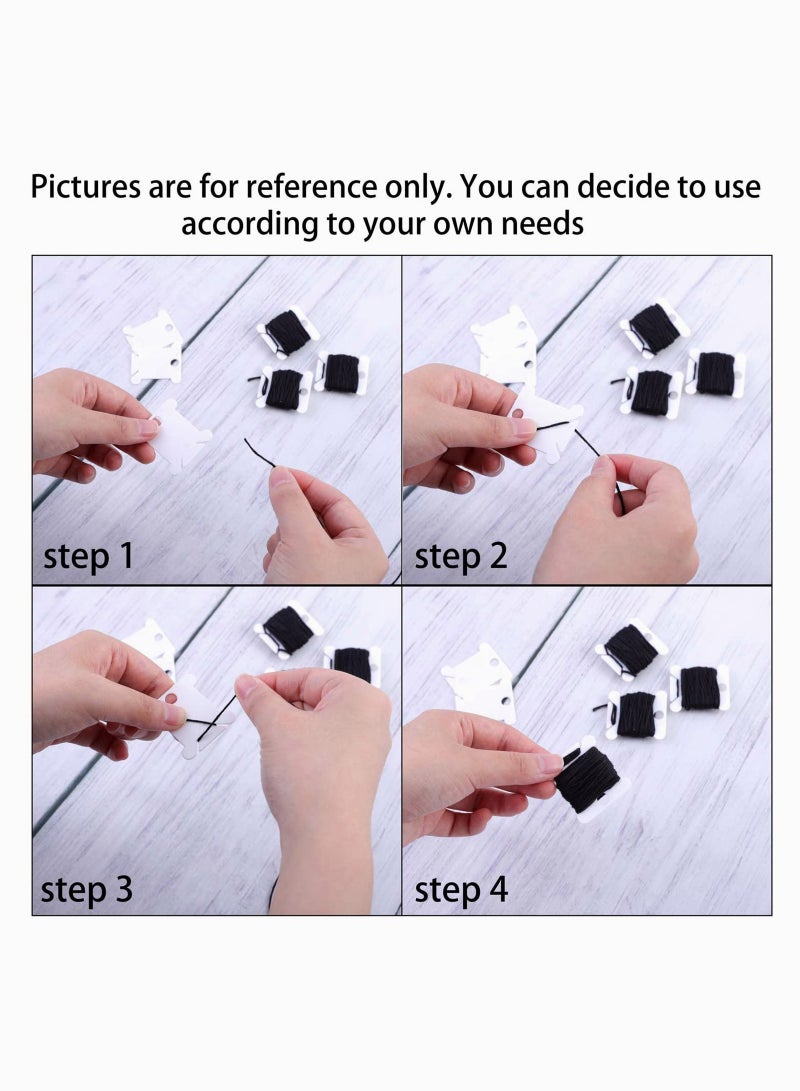 Pictures are for reference only. You can decide to use according to your own needs

step 1

step 2

step 3

step 4