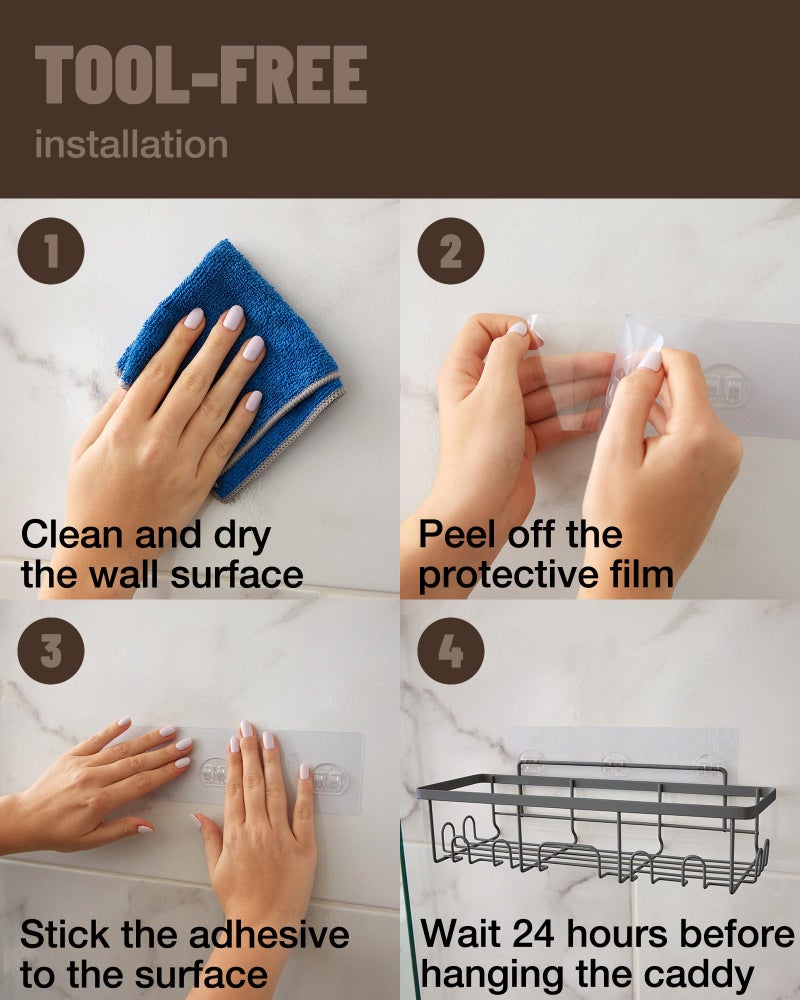 TOOL-FREE
installation

1
Clean and dry the wall surface

2
Peel off the protective film

3
Stick the adhesive to the surface

4
Wait 24 hours before hanging the caddy