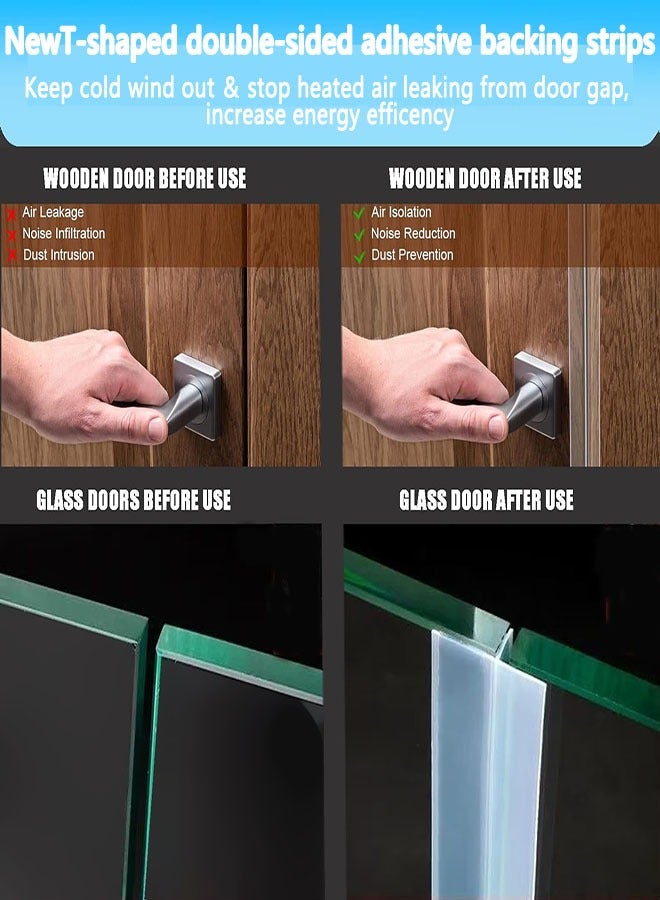 NewT-shaped double-sided adhesive backing strips

Keep cold wind out & stop heated air leaking from door gap, increase energy efficency

WOODEN DOOR BEFORE USE

Air Leakage
Noise Infiltration
Dust Intrusion

WOODEN DOOR AFTER USE

Air Isolation
Noise Reduction
Dust Prevention

GLASS DOORS BEFORE USE

GLASS DOOR AFTER USE