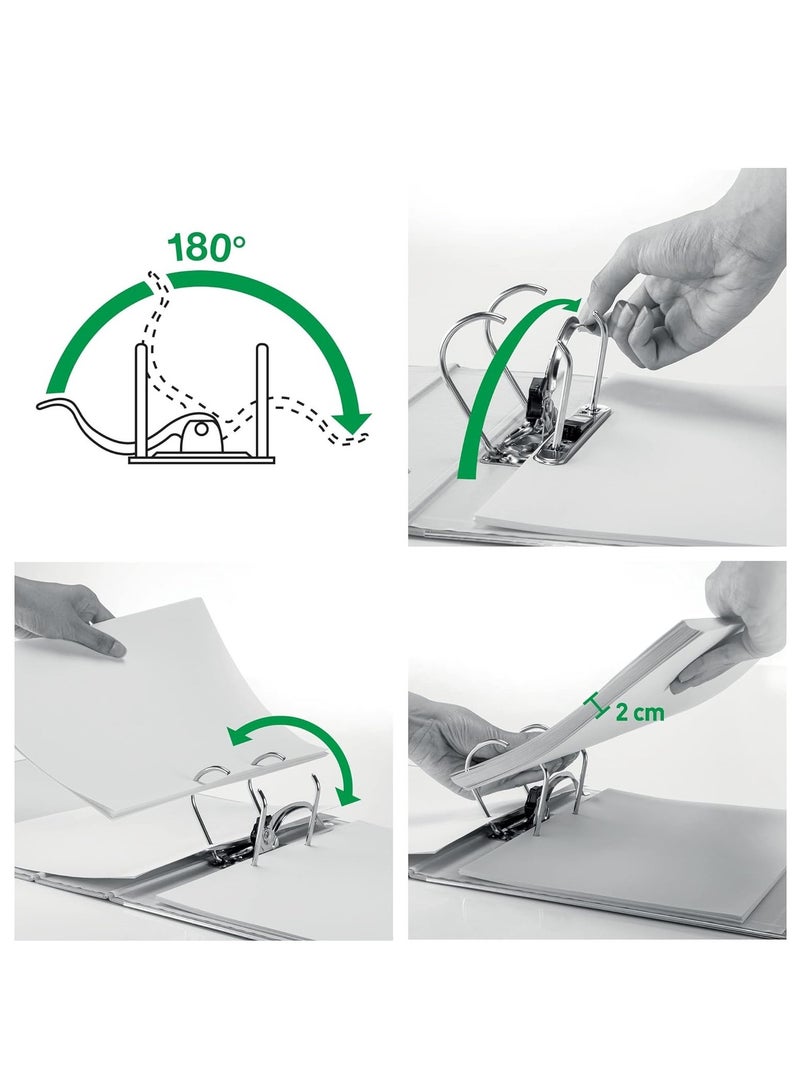 180°

2 cm