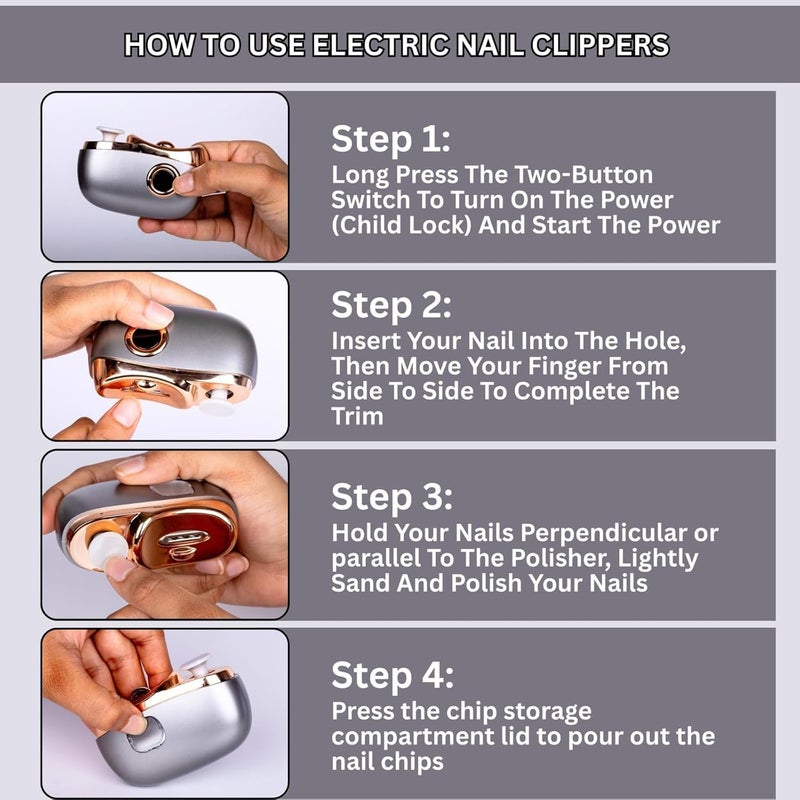 HOW TO USE ELECTRIC NAIL CLIPPERS

Step 1:
Long Press The Two-Button Switch To Turn On The Power (Child Lock) And Start The Power

Step 2:
Insert Your Nail Into The Hole, Then Move Your Finger From Side To Side To Complete The Trim

Step 3:
Hold Your Nails Perpendicular or parallel To The Polisher, Lightly Sand And Polish Your Nails

Step 4:
Press the chip storage compartment lid to pour out the nail chips