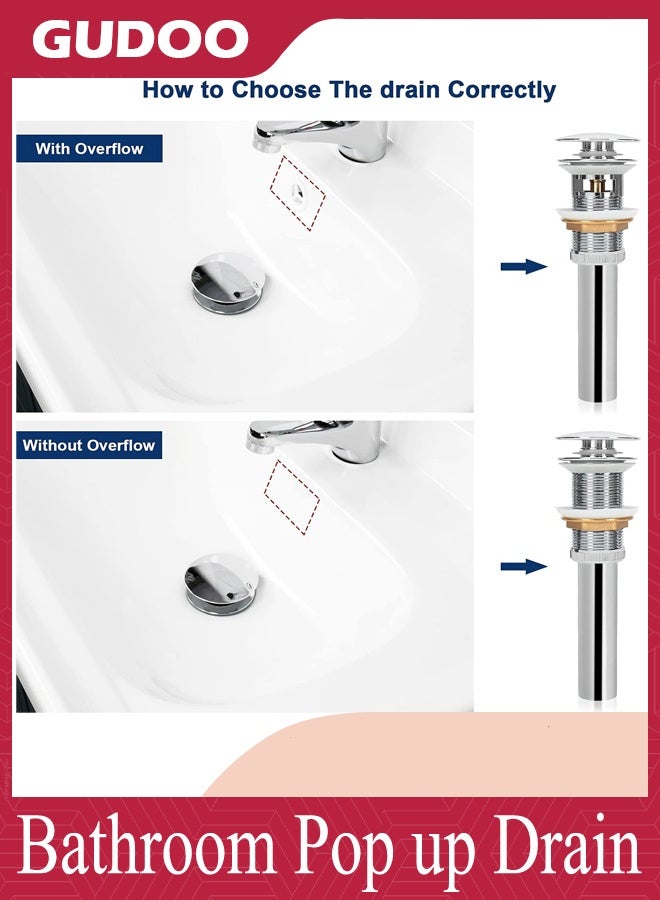 GUDOO

How to Choose The drain Correctly

With Overflow

Without Overflow

Bathroom Pop up Drain