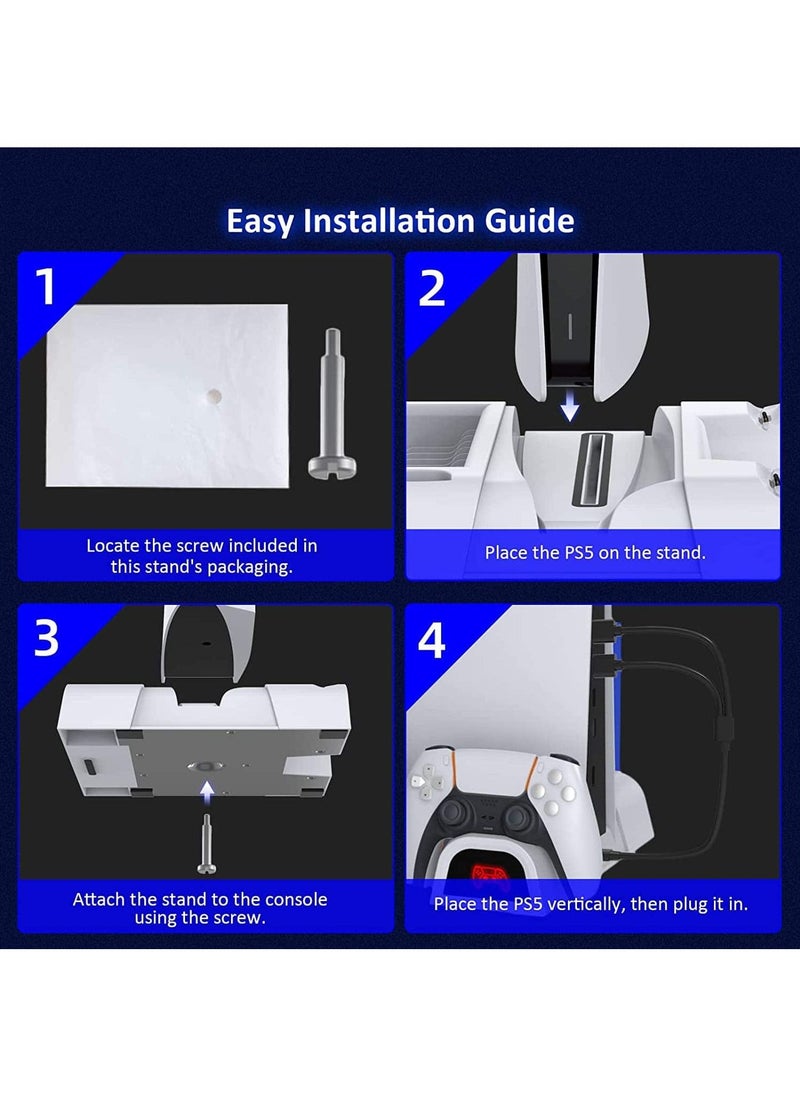 Easy Installation Guide

1

Locate the screw included in this stand's packaging.

2

Place the PS5 on the stand.

3

Attach the stand to the console using the screw.

4

Place the PS5 vertically, then plug it in.