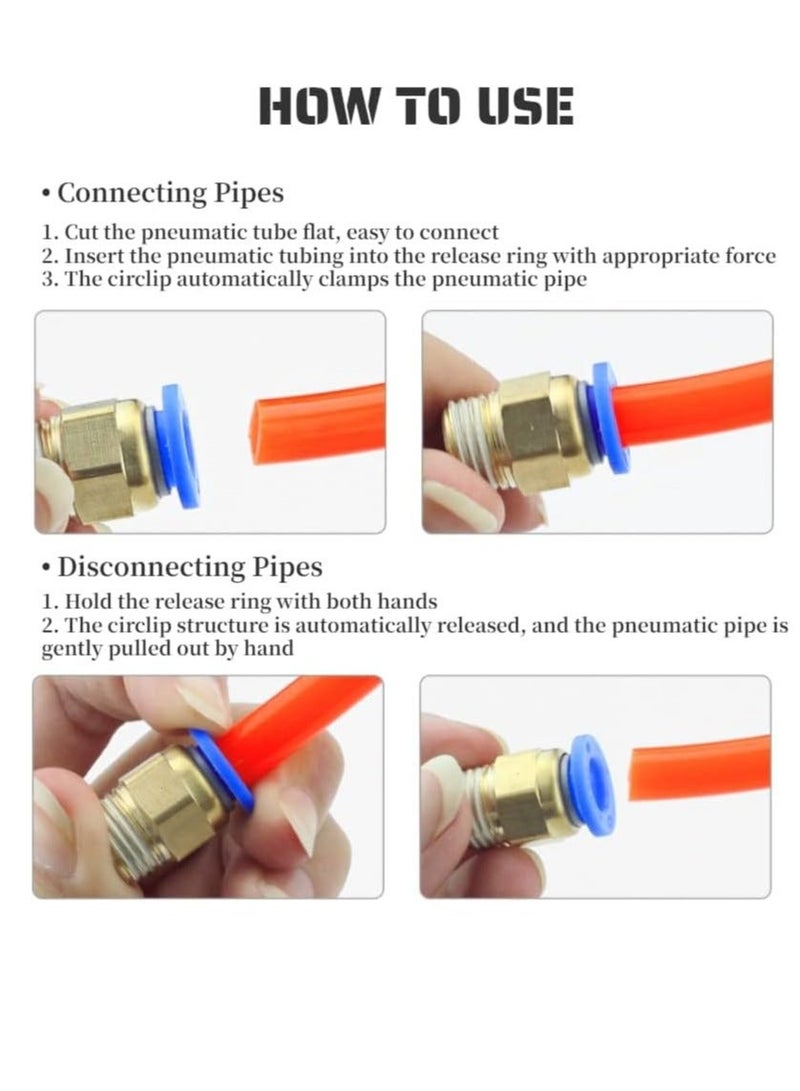 HOW TO USE

• Connecting Pipes

1. Cut the pneumatic tube flat, easy to connect
2. Insert the pneumatic tubing into the release ring with appropriate force
3. The circlip automatically clamps the pneumatic pipe

• Disconnecting Pipes

1. Hold the release ring with both hands
2. The circlip structure is automatically released, and the pneumatic pipe is gently pulled out by hand