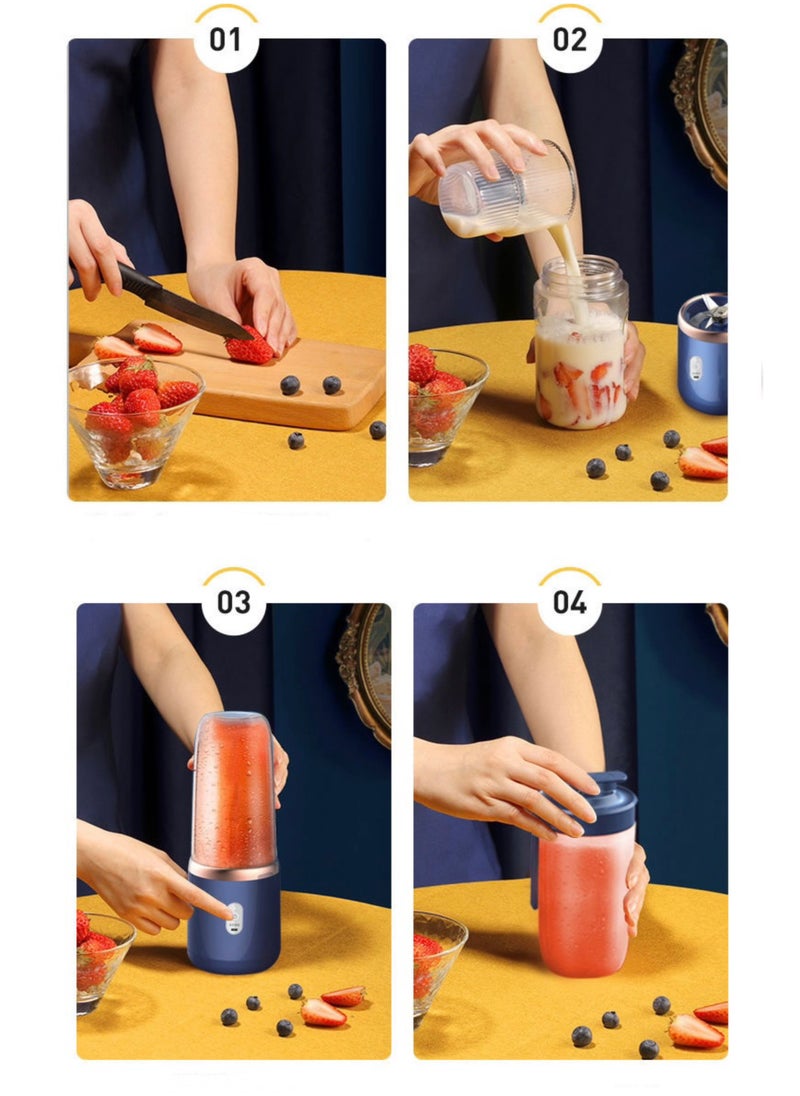 01

02

03

04