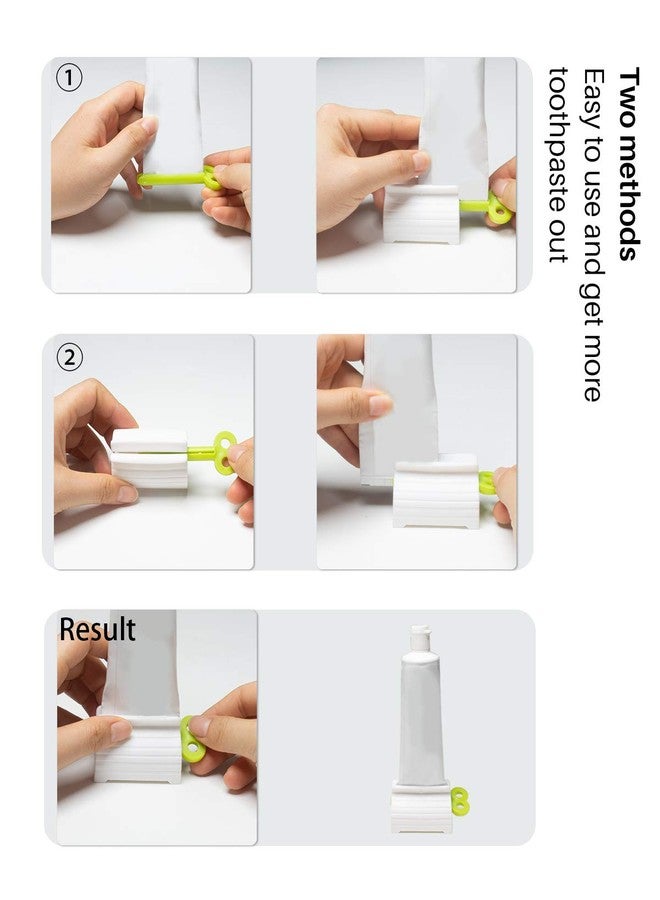 Two methods
Easy to use and get more toothpaste out

①

②

Result