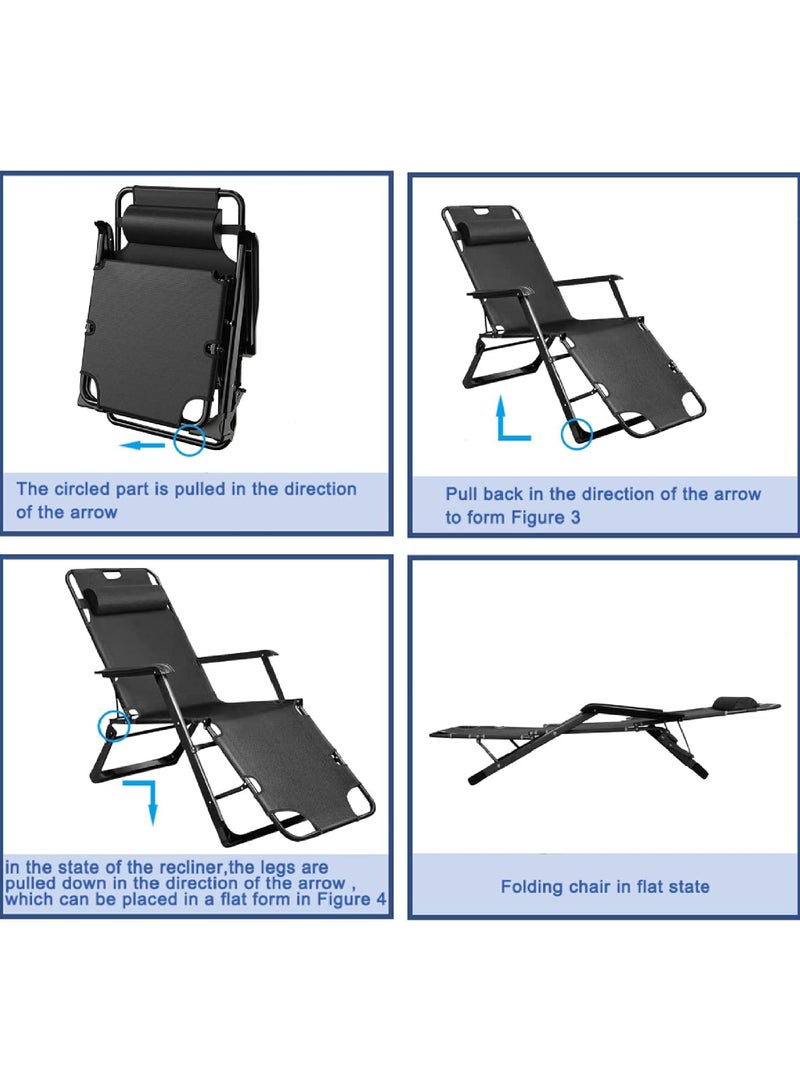 The circled part is pulled in the direction of the arrow

Pull back in the direction of the arrow to form Figure 3

in the state of the recliner,the legs are pulled down in the direction of the arrow , which can be placed in a flat form in Figure 4

Folding chair in flat state