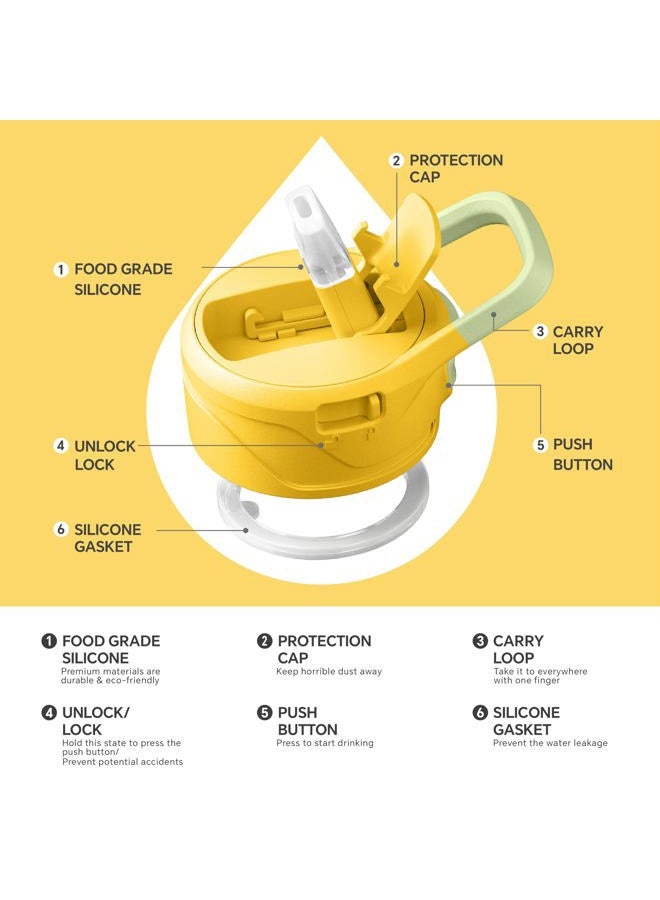 2 PROTECTION CAP

1 FOOD GRADE SILICONE

3 CARRY LOOP

4 UNLOCK LOCK

5 PUSH BUTTON

6 SILICONE GASKET

1 FOOD GRADE SILICONE
Premium materials are durable & eco-friendly

2 PROTECTION CAP
Keep horrible dust away

3 CARRY LOOP
Take it to everywhere with one finger

4 UNLOCK/ LOCK
Hold this state to press the push button/ Prevent potential accidents

5 PUSH BUTTON
Press to start drinking

6 SILICONE GASKET
Prevent the water leakage