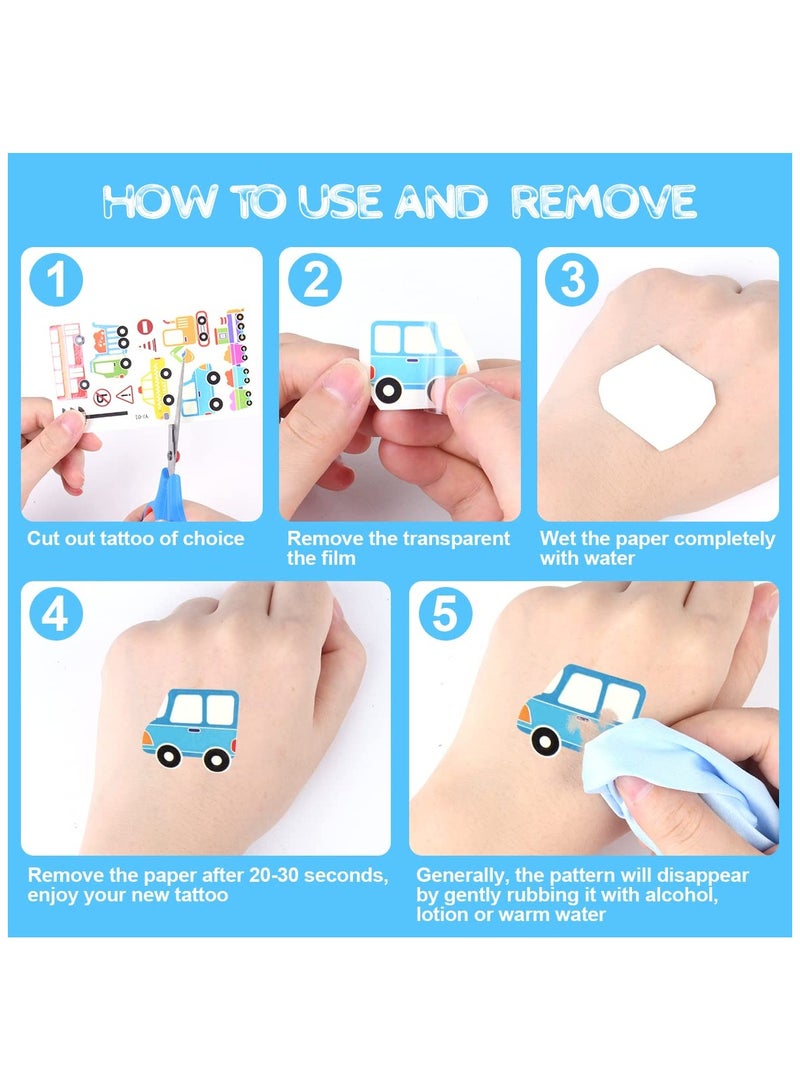 HOW TO USE AND REMOVE

1

Cut out tattoo of choice

2

Remove the transparent the film

3

Wet the paper completely with water

4

Remove the paper after 20-30 seconds, enjoy your new tattoo

5

Generally, the pattern will disappear by gently rubbing it with alcohol, lotion or warm water