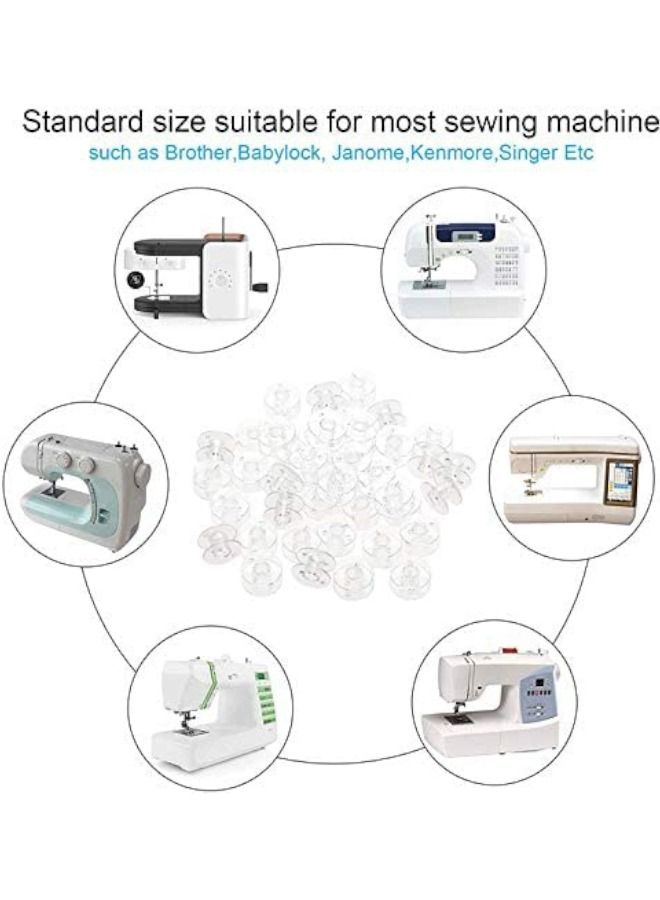 Standard size suitable for most sewing machine
such as Brother,Babylock, Janome,Kenmore,Singer Etc