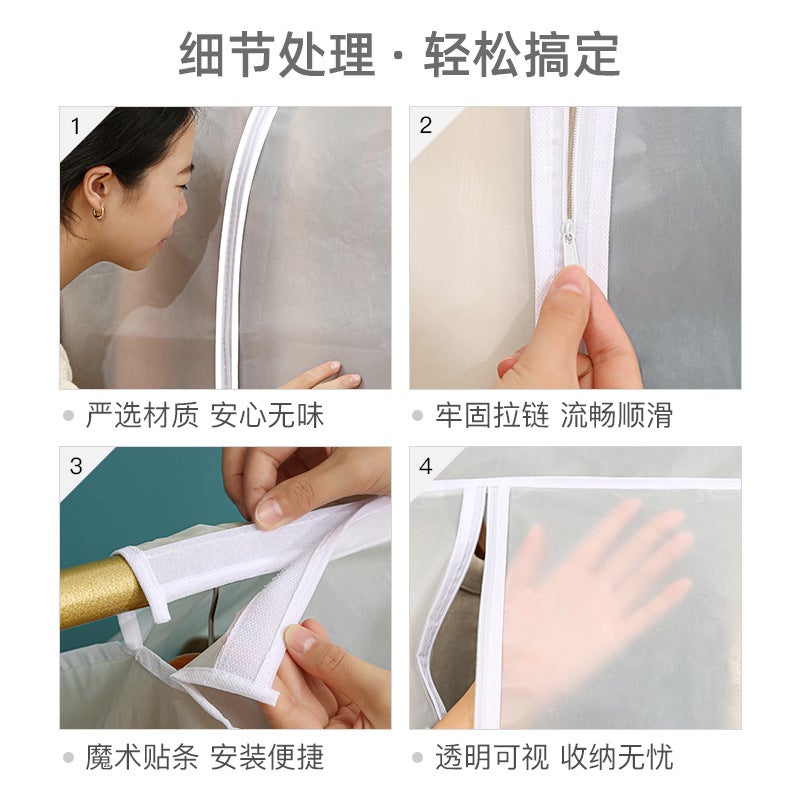 细节处理 · 轻松搞定

1

严选材质 安心无味

2

牢固拉链 流畅顺滑

3

魔术贴条 安装便捷

4

透明可视 收纳无忧