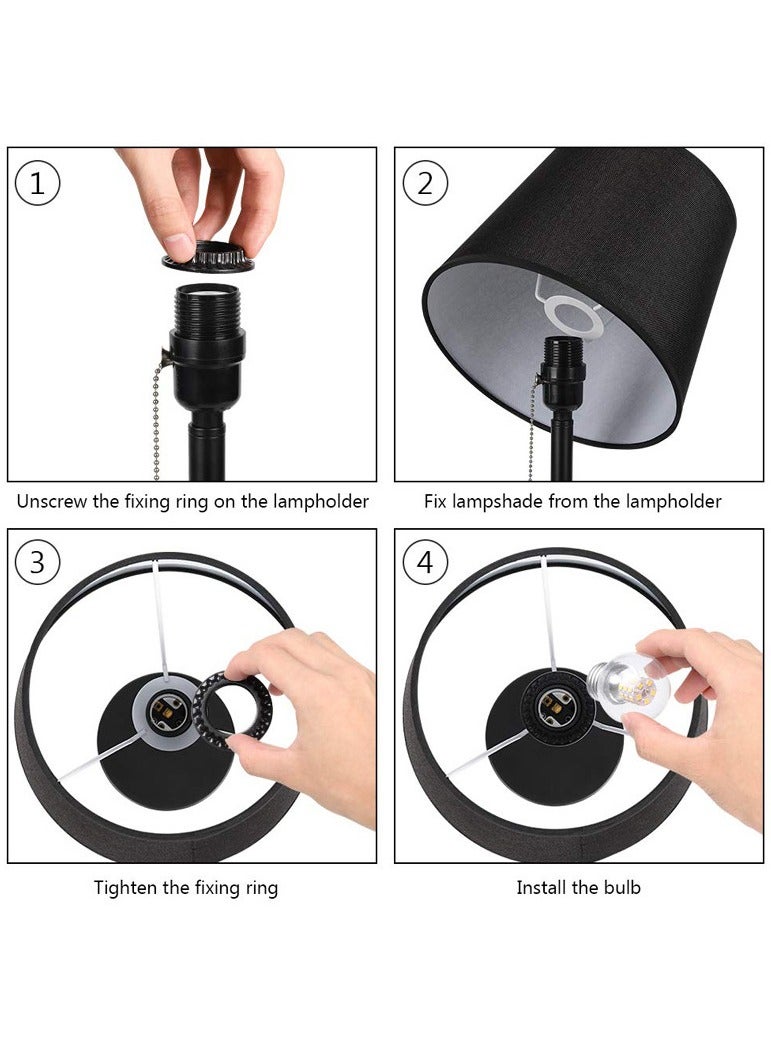 1

Unscrew the fixing ring on the lampholder

2

Fix lampshade from the lampholder

3

Tighten the fixing ring

4

Install the bulb