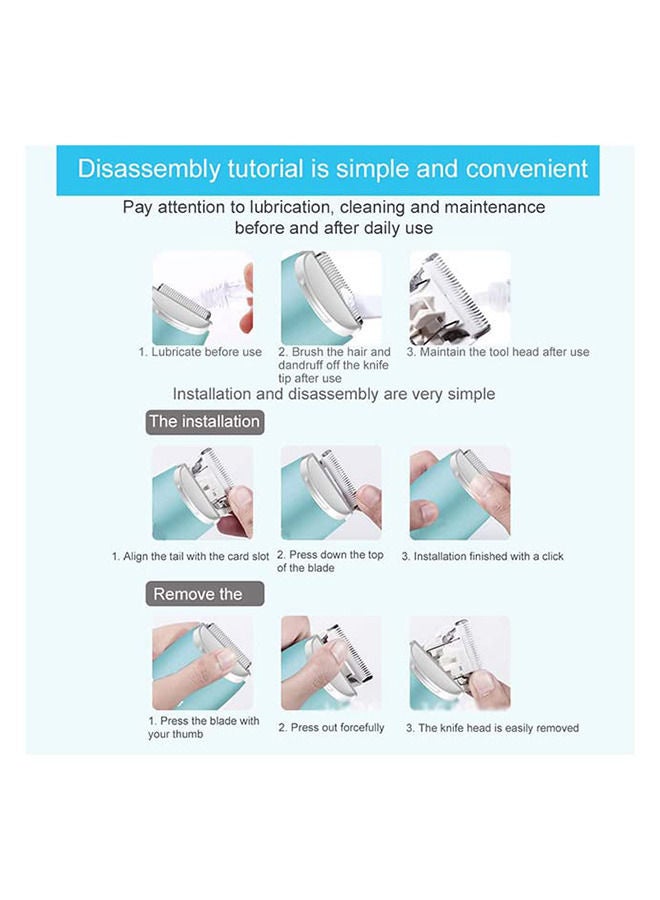 Disassembly tutorial is simple and convenient

Pay attention to lubrication, cleaning and maintenance before and after daily use

1. Lubricate before use

2. Brush the hair and dandruff off the knife tip after use

3. Maintain the tool head after use

Installation and disassembly are very simple

The installation

1. Align the tail with the card slot

2. Press down the top of the blade

3. Installation finished with a click

Remove the

1. Press the blade with your thumb

2. Press out forcefully

3. The knife head is easily removed