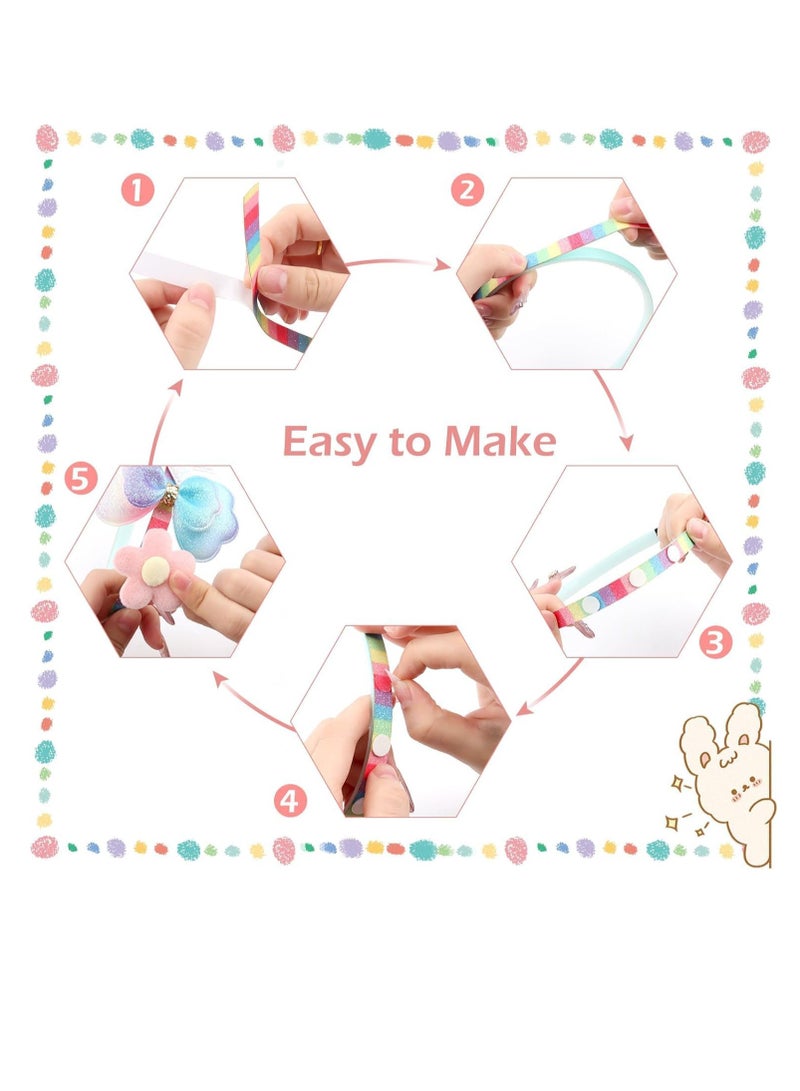 1

2

Easy to Make

5

3

4