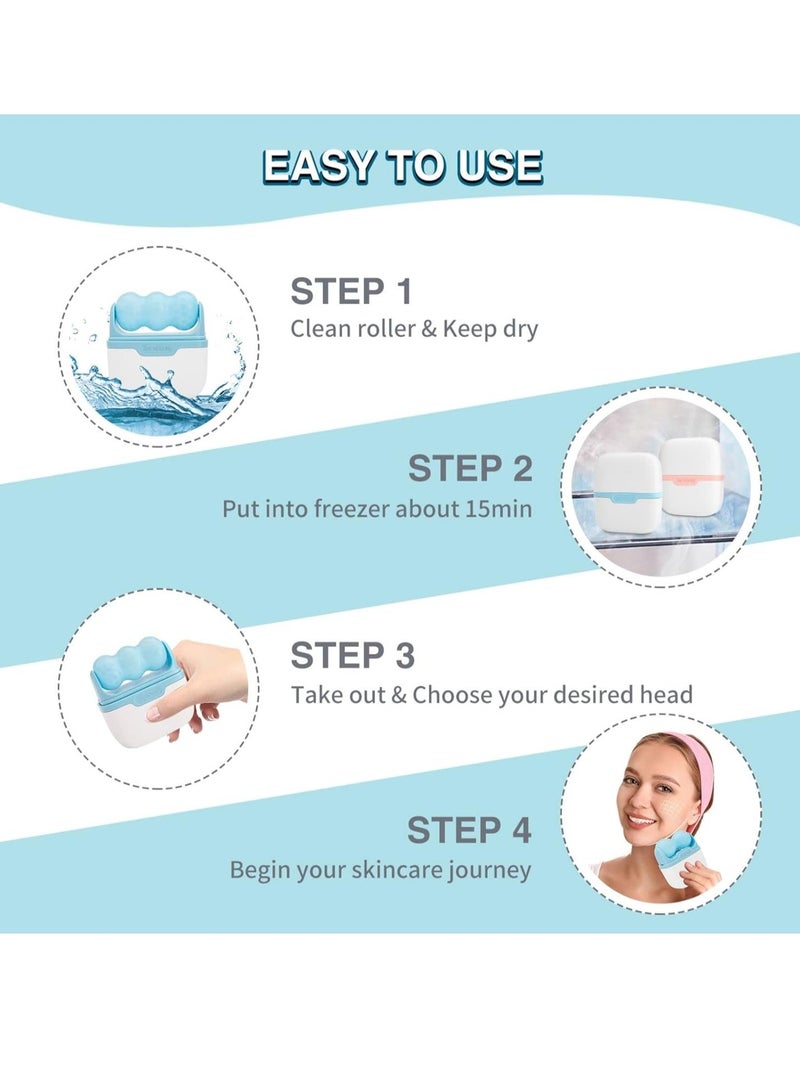 EASY TO USE

STEP 1
Clean roller & Keep dry

STEP 2
Put into freezer about 15min

STEP 3
Take out & Choose your desired head

STEP 4
Begin your skincare journey