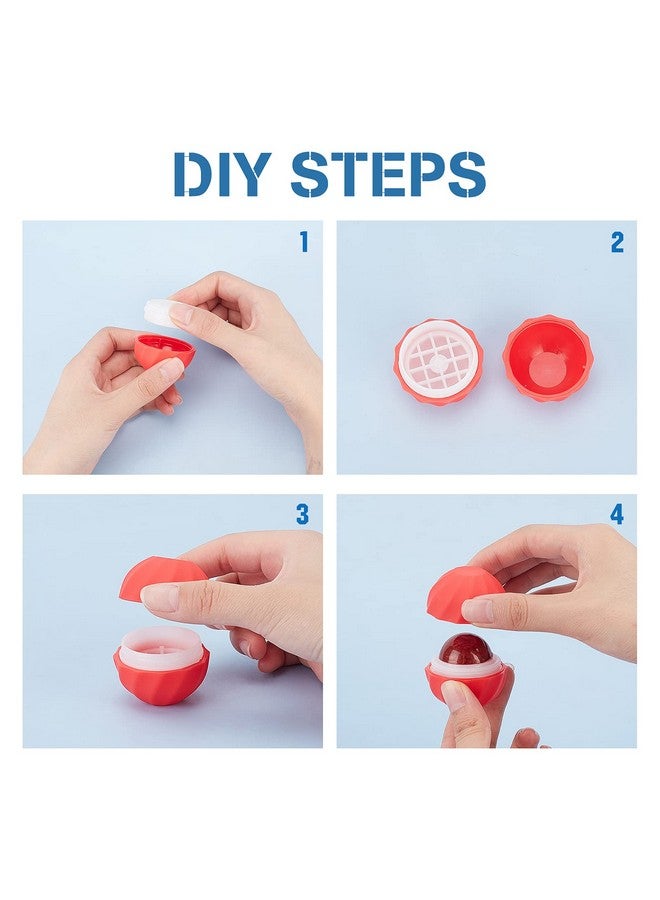 DIY STEPS

1

2

3

4