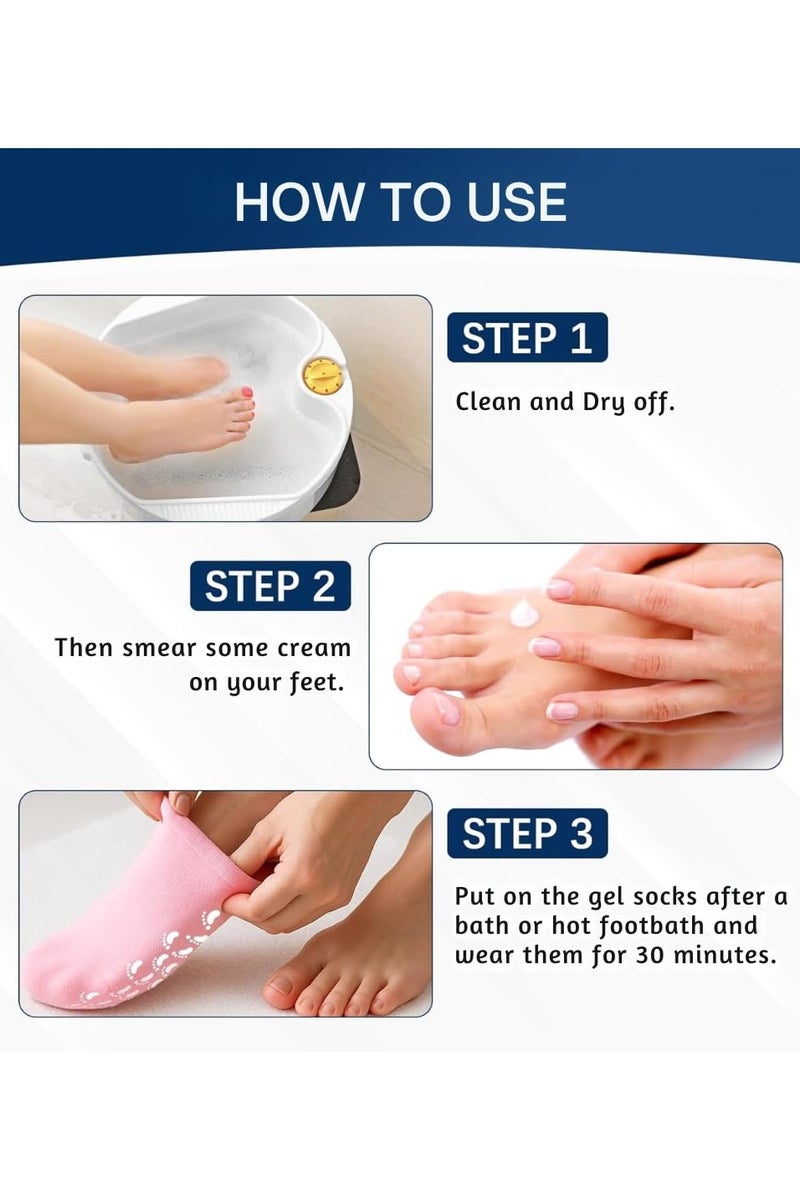 HOW TO USE

STEP 1

Clean and Dry off.

STEP 2

Then smear some cream on your feet.

STEP 3

Put on the gel socks after a bath or hot footbath and wear them for 30 minutes.