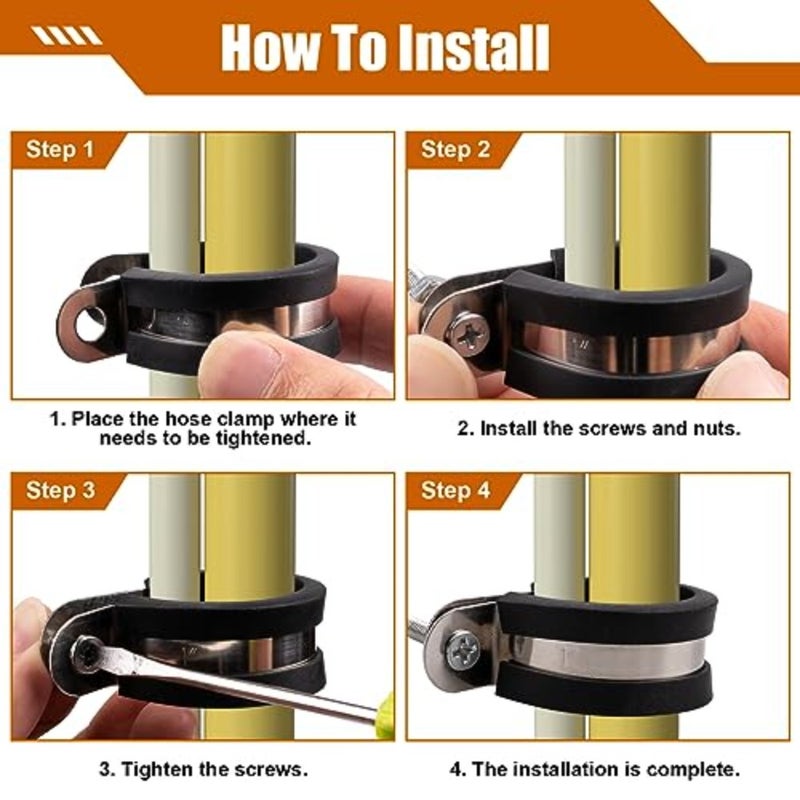 How To Install

Step 1

1. Place the hose clamp where it needs to be tightened.

Step 2

2. Install the screws and nuts.

Step 3

3. Tighten the screws.

Step 4

4. The installation is complete.