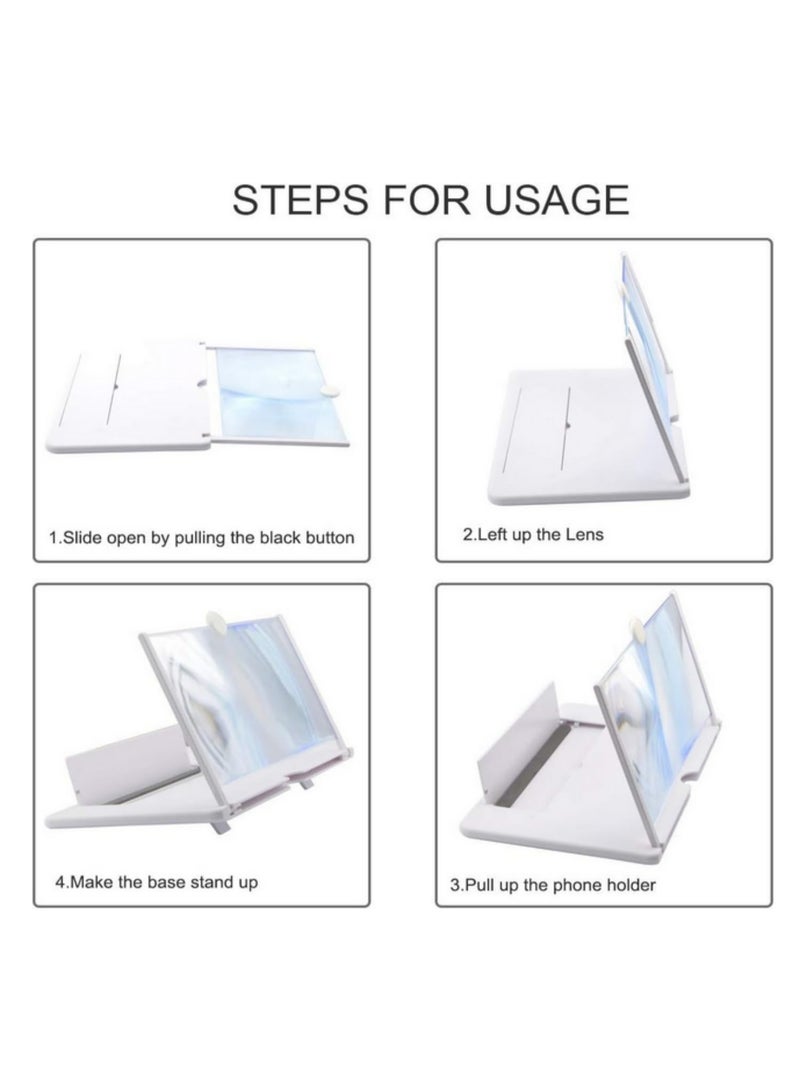 STEPS FOR USAGE

1.Slide open by pulling the black button

2.Left up the Lens

4.Make the base stand up

3.Pull up the phone holder