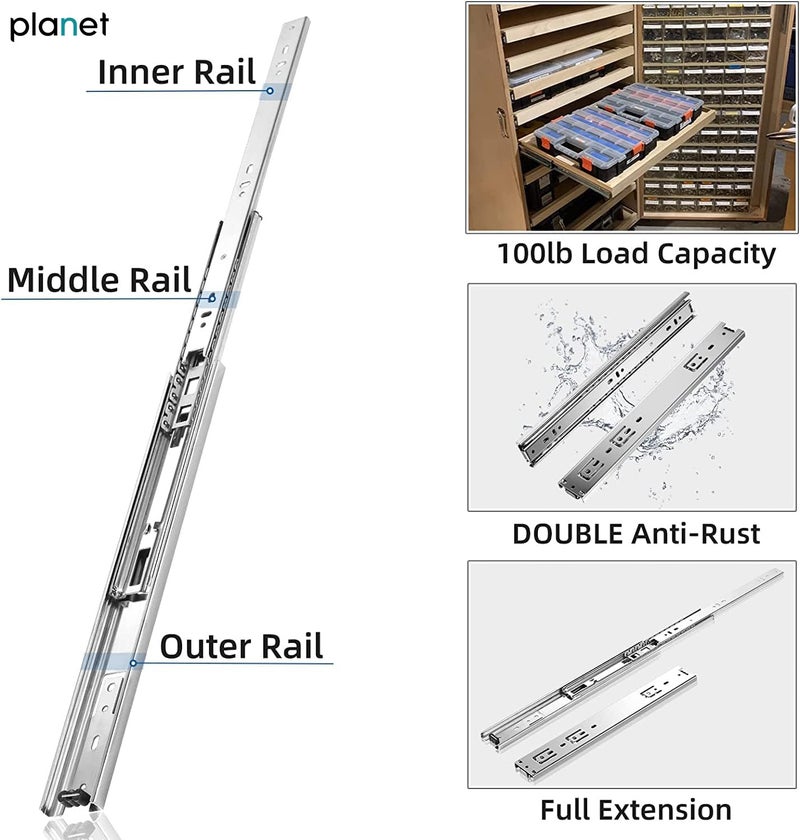 planet

Inner Rail

Middle Rail

Outer Rail

100lb Load Capacity

DOUBLE Anti-Rust

Full Extension