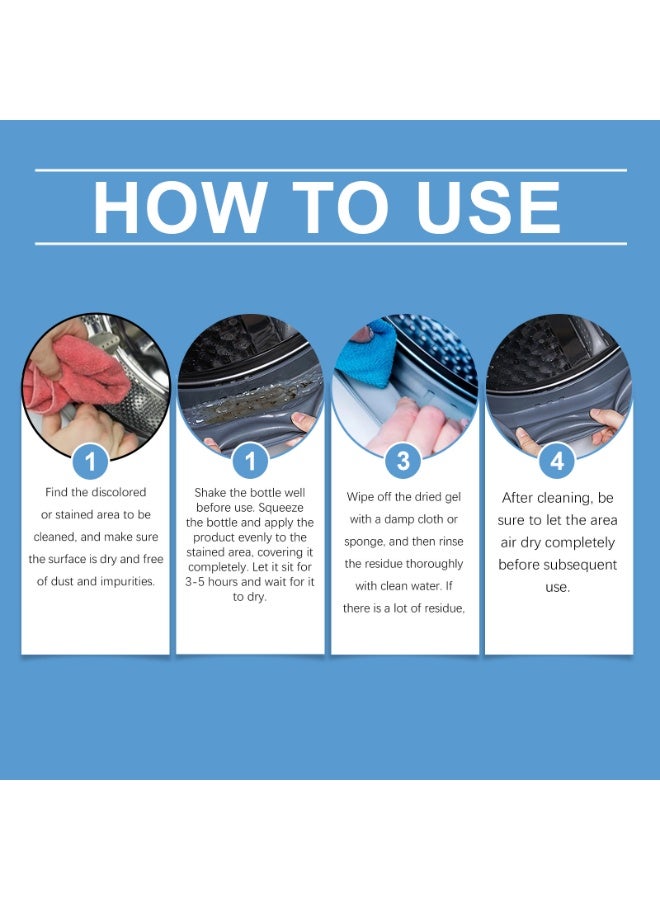 HOW TO USE

1

Find the discolored or stained area to be cleaned, and make sure the surface is dry and free of dust and impurities.

1

Shake the bottle well before use. Squeeze the bottle and apply the product evenly to the stained area, covering it completely. Let it sit for 3-5 hours and wait for it to dry.

3

Wipe off the dried gel with a damp cloth or sponge, and then rinse the residue thoroughly with clean water. If there is a lot of residue,

4

After cleaning, be sure to let the area air dry completely before subsequent use.