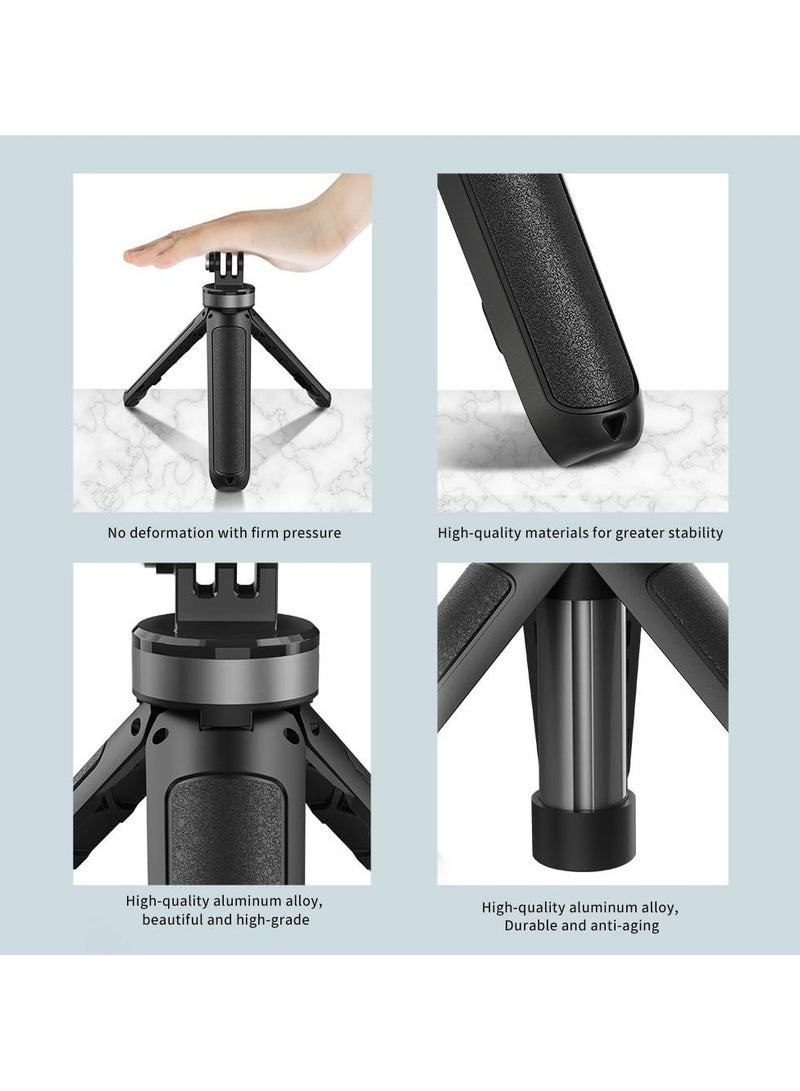 No deformation with firm pressure

High-quality materials for greater stability

High-quality aluminum alloy, beautiful and high-grade

High-quality aluminum alloy, Durable and anti-aging