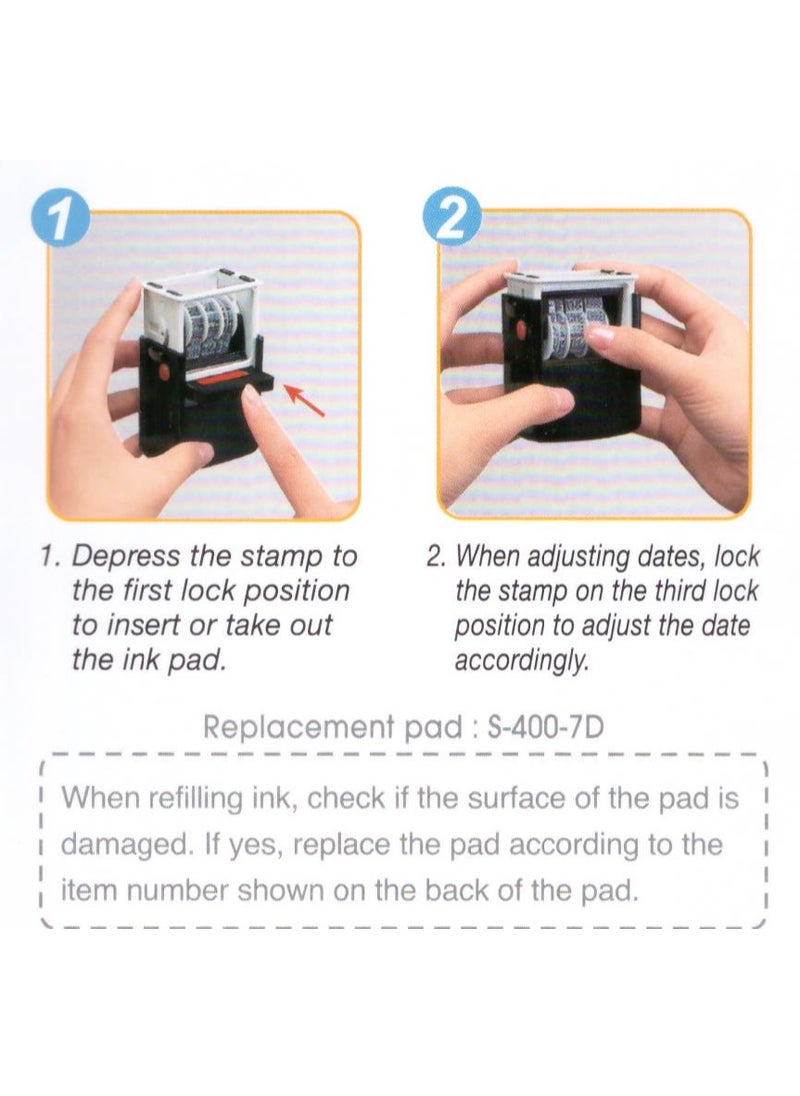 1

2

1. Depress the stamp to the first lock position to insert or take out the ink pad.

2. When adjusting dates, lock the stamp on the third lock position to adjust the date accordingly.

Replacement pad : S-400-7D

When refilling ink, check if the surface of the pad is damaged. If yes, replace the pad according to the item number shown on the back of the pad.