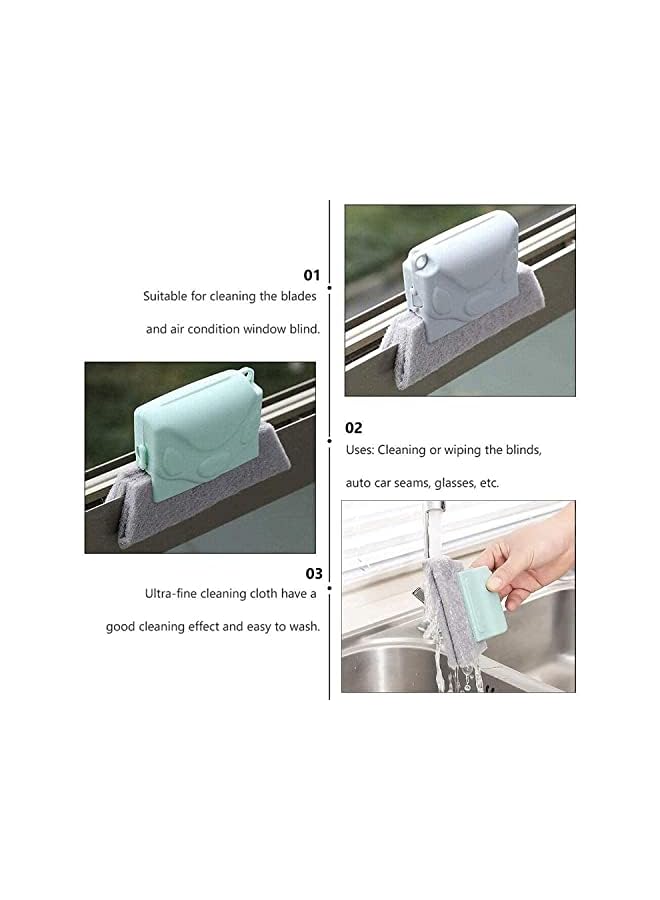 01
Suitable for cleaning the blades

and air condition window blind.

02
Uses: Cleaning or wiping the blinds,

auto car seams, glasses, etc.

03
Ultra-fine cleaning cloth have a

good cleaning effect and easy to wash.