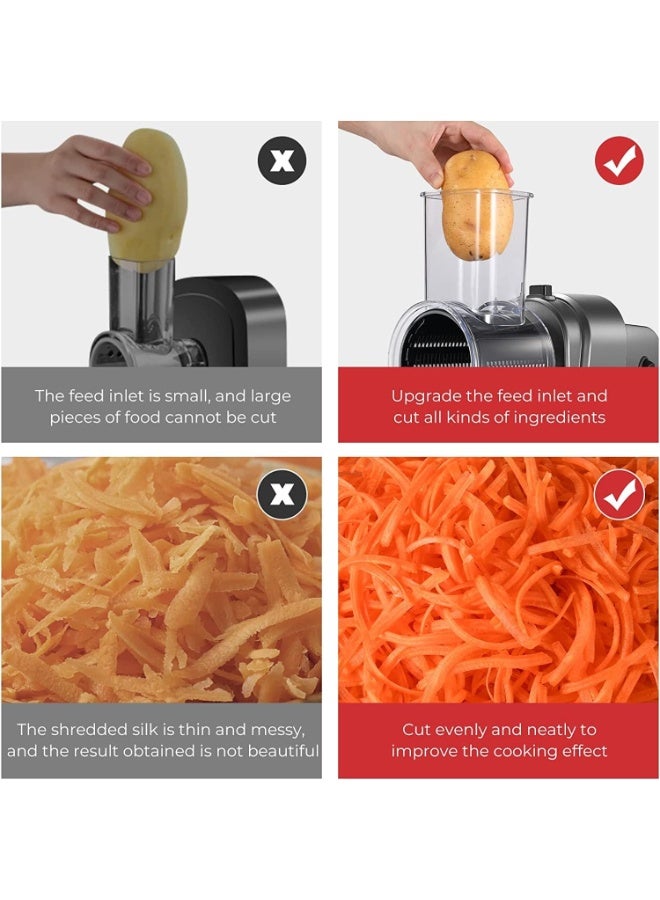 The feed inlet is small, and large pieces of food cannot be cut

Upgrade the feed inlet and cut all kinds of ingredients

The shredded silk is thin and messy, and the result obtained is not beautiful

Cut evenly and neatly to improve the cooking effect